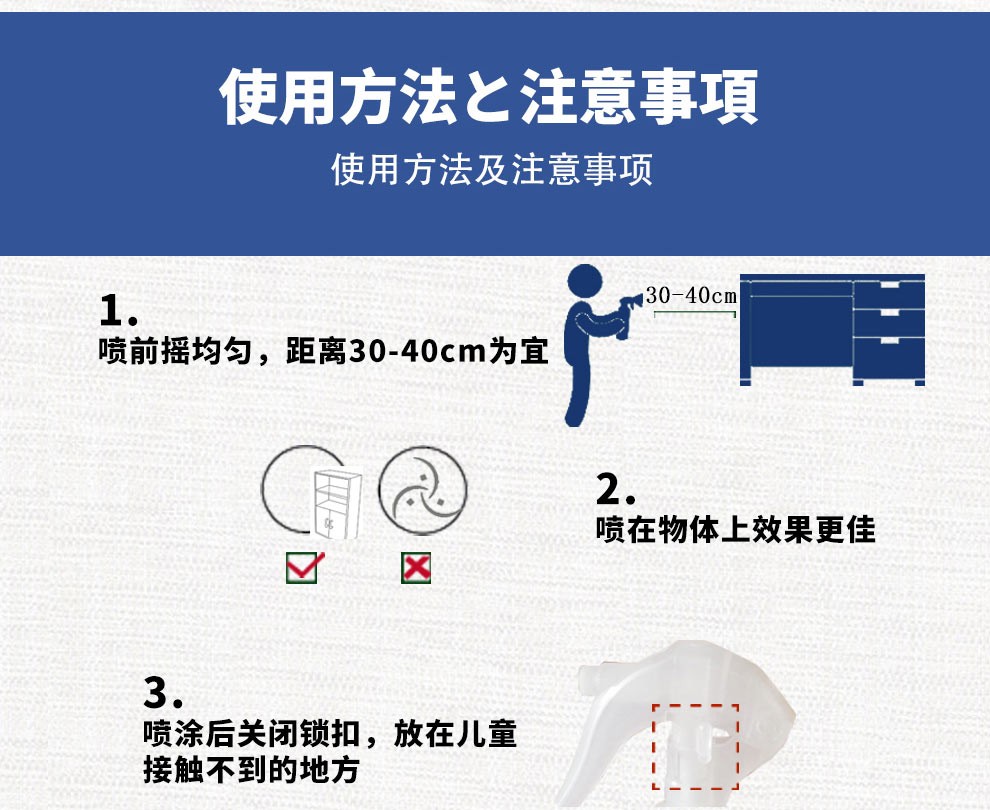 使用方法と注意事項

使用方法及注意事项

1.
喷前摇均匀，距离30-40cm为宜

30-40cm

2.
喷在物体上效果更佳

3.
喷涂后关闭锁扣，放在儿童接触不到的地方