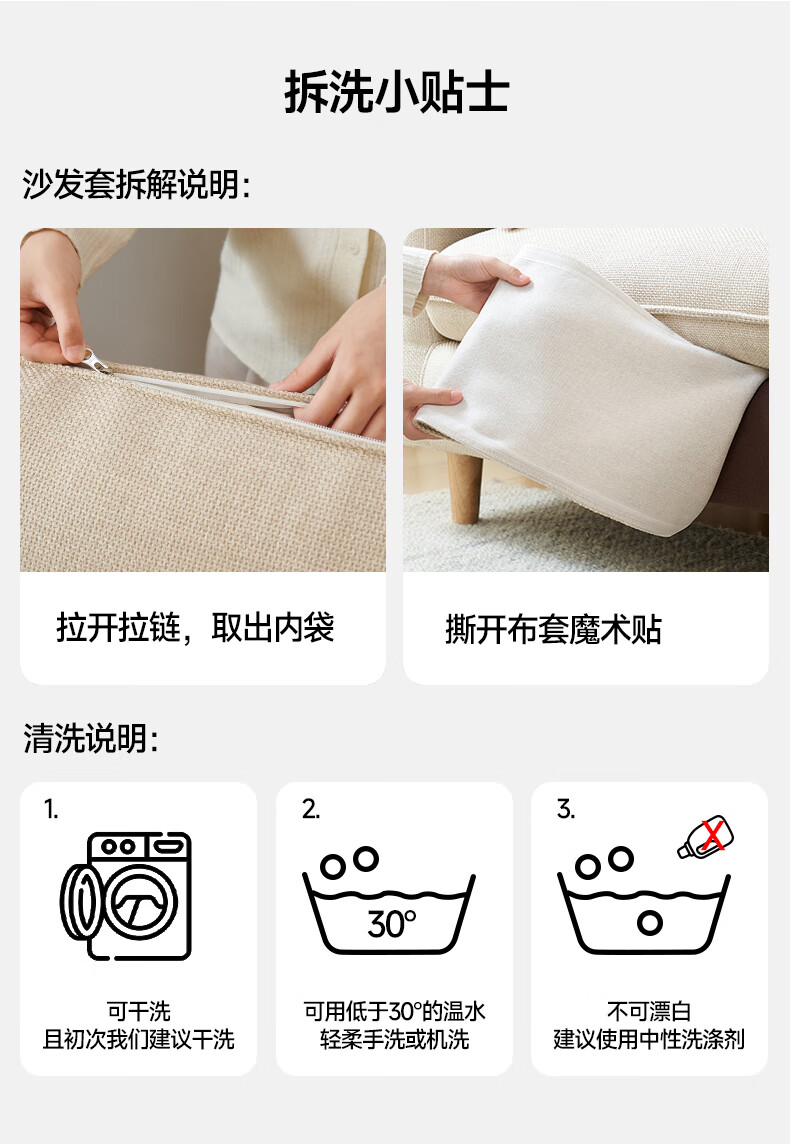 拆洗小贴士

沙发套拆解说明:

拉开拉链，取出内袋

撕开布套魔术贴

清洗说明:

1.

可干洗
且初次我们建议干洗

2.

30°

可用低于30°的温水
轻柔手洗或机洗

3.

不可漂白
建议使用中性洗涤剂