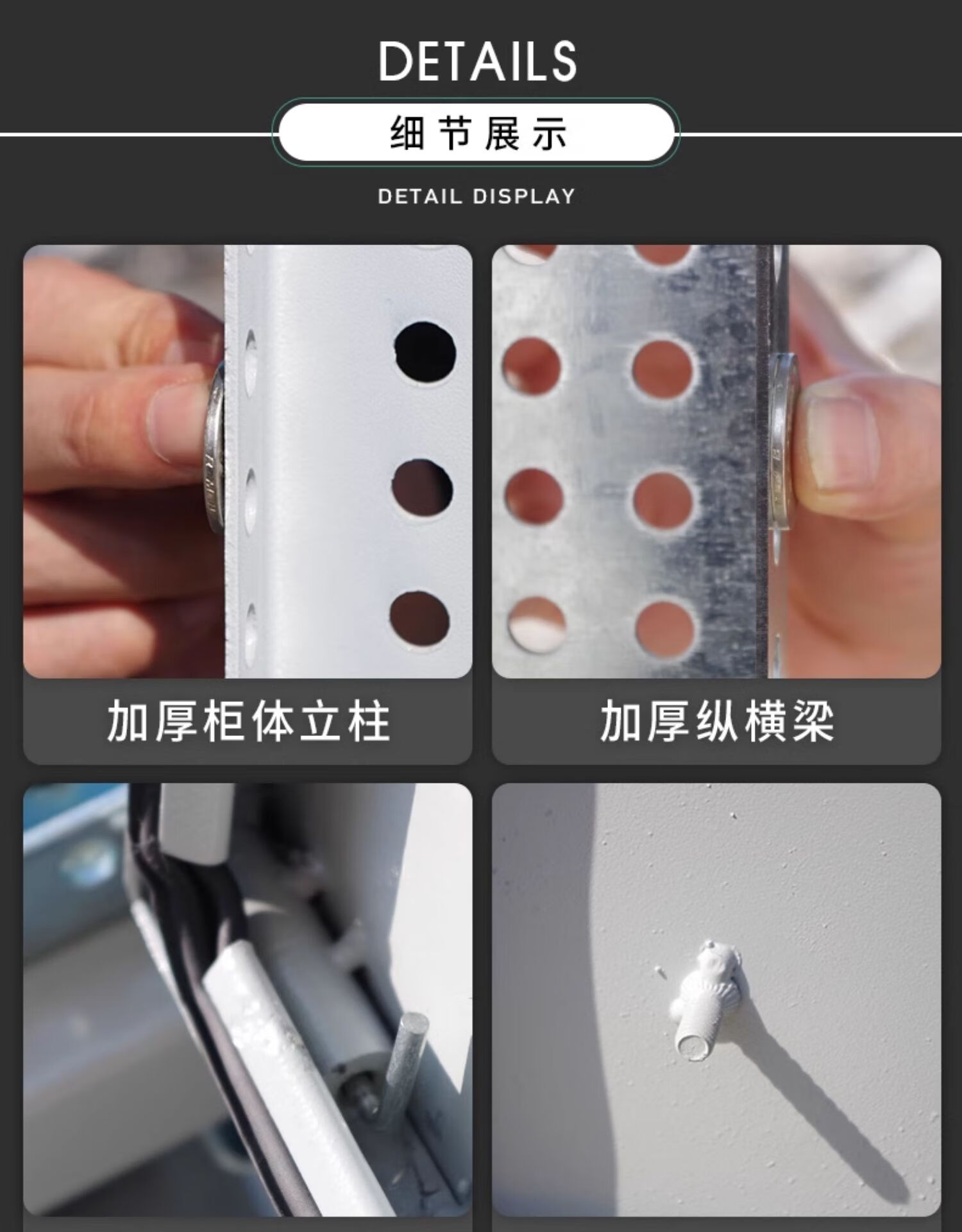 DETAILS

细节展示

DETAIL DISPLAY

加厚柜体立柱

加厚纵横梁