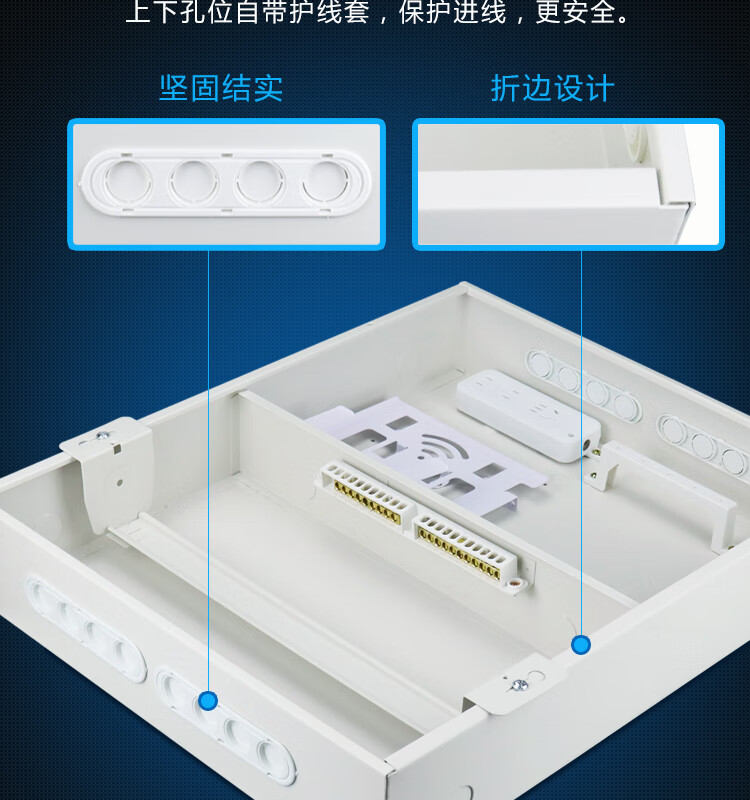 上下孔位自带护线套，保护进线，更安全。

坚固结实

折边设计