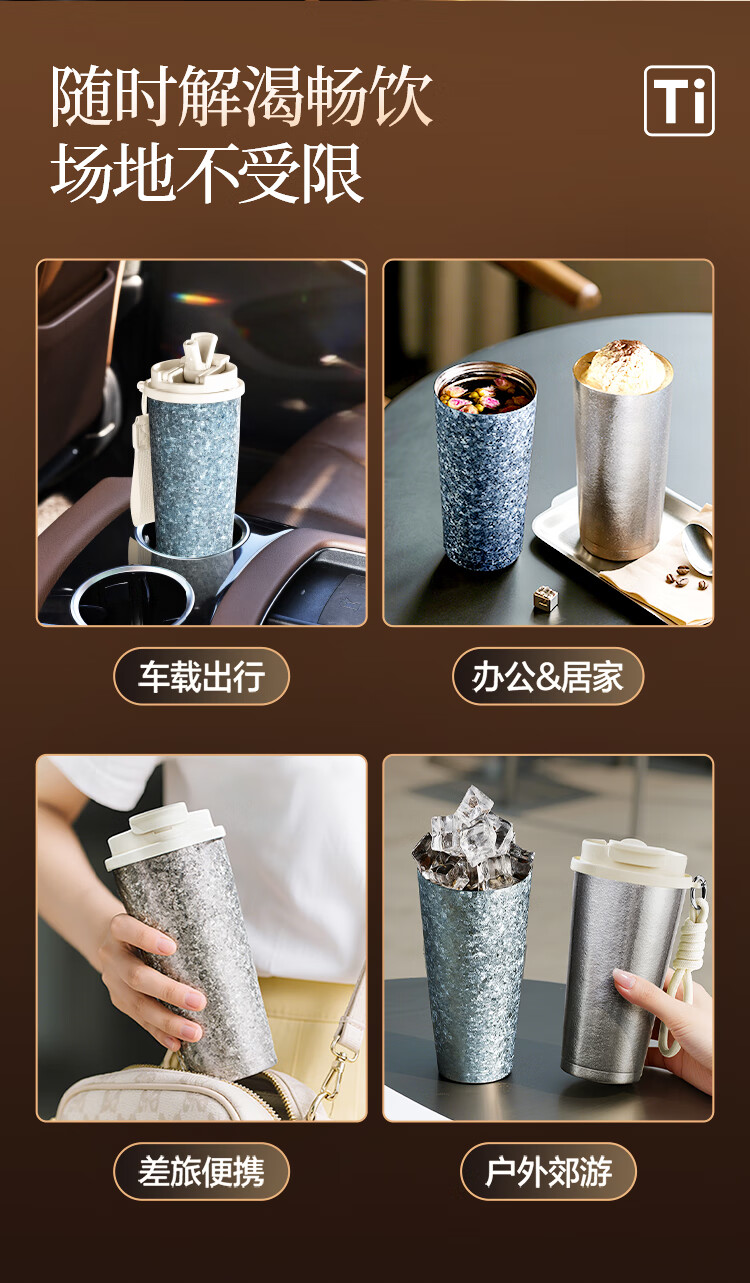 随时解渴畅饮
场地不受限

Ti

车载出行

办公&居家

差旅便携

户外郊游