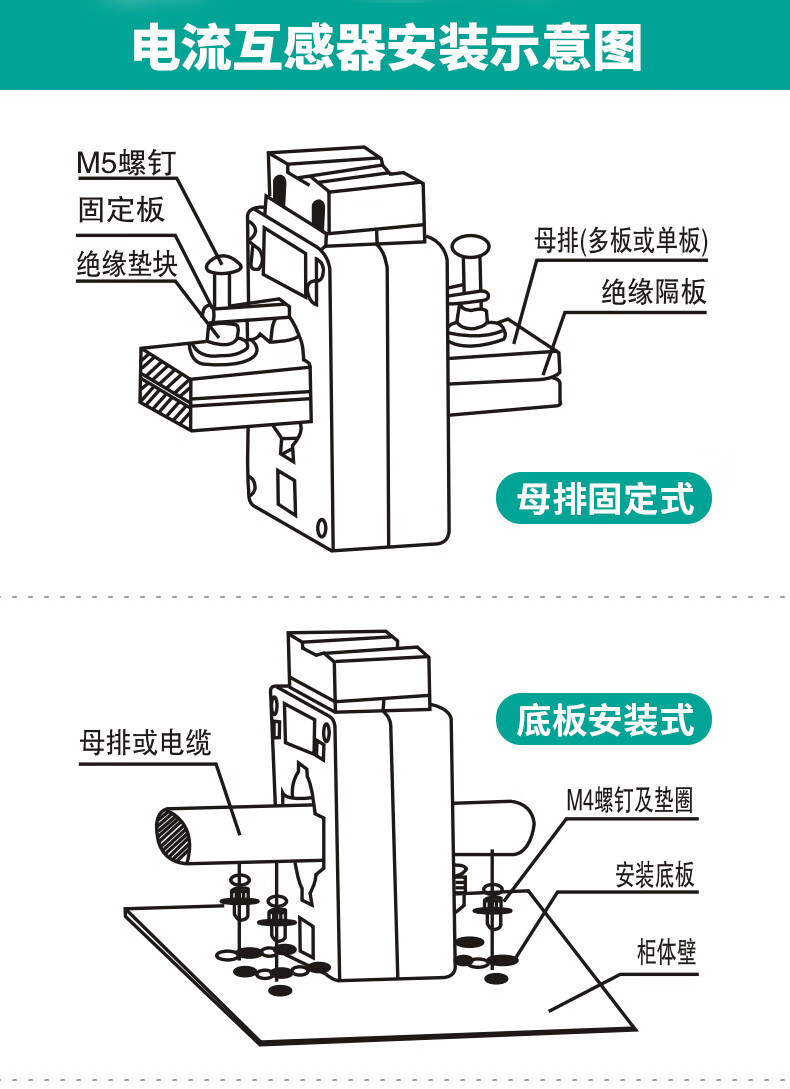 电流互感器安装示意图

M5螺钉
固定板
绝缘垫块
母排(多板或单板)
绝缘隔板
母排固定式

底板安装式
母排或电缆
M4螺钉及垫圈
安装底板
柜体壁