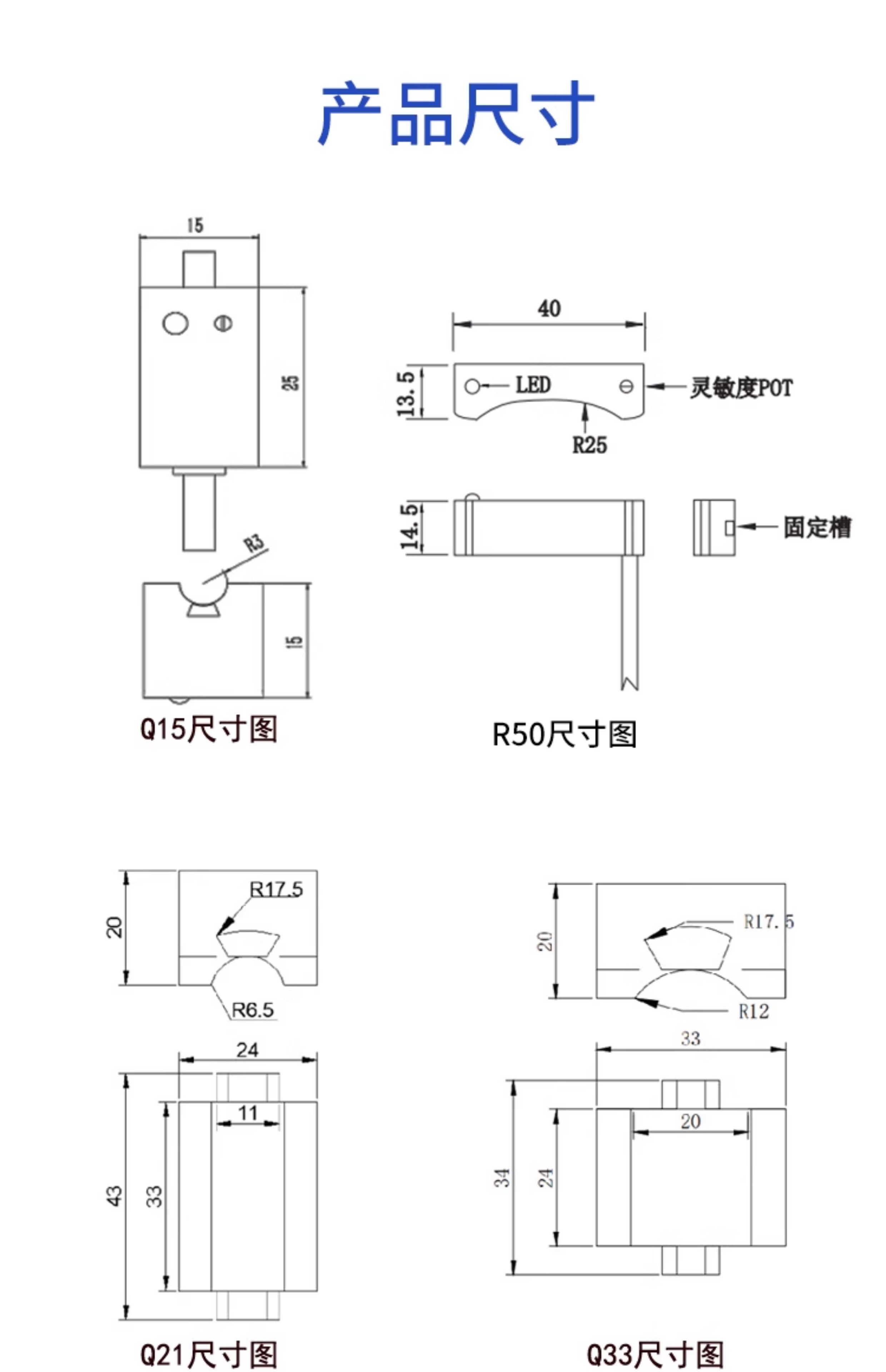 产品尺寸

15

25

R3

15

Q15尺寸图

40

13.5

LED

灵敏度POT

R25

14.5

固定槽

R50尺寸图

20

R17.5

R6.5

24

11

43

33

Q21尺寸图

20

R17.5

R12

33

20

34

24

Q33尺寸图