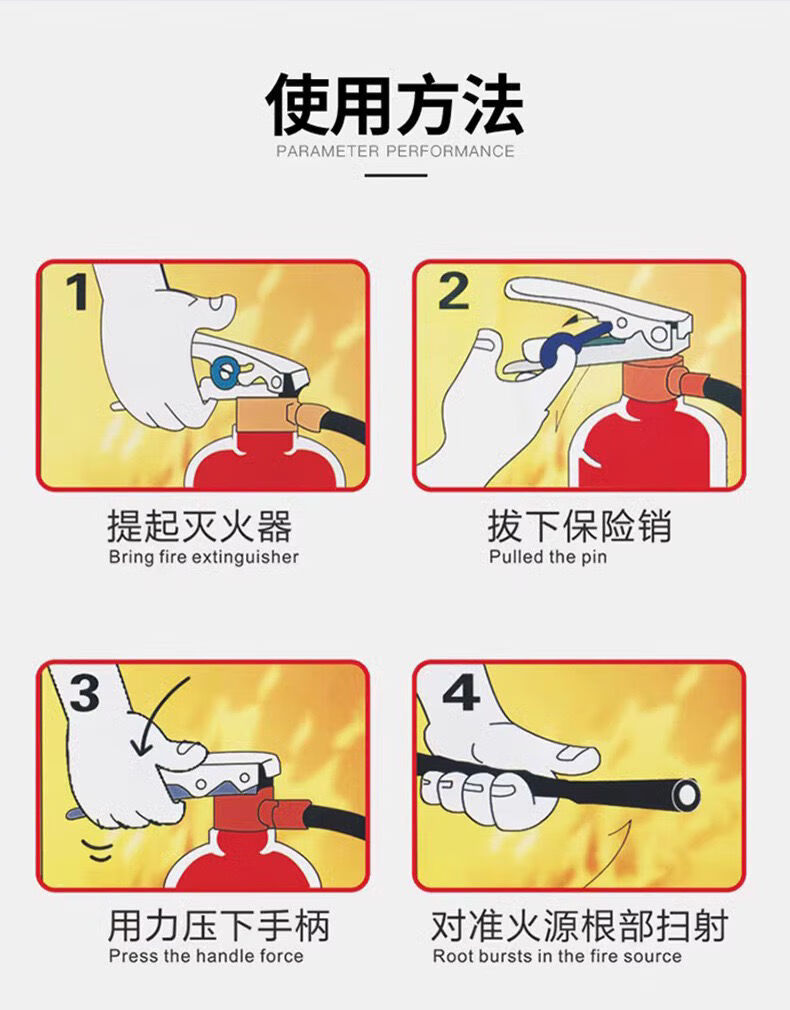 使用方法
PARAMETER PERFORMANCE

1
提起灭火器
Bring fire extinguisher

2
拔下保险销
Pulled the pin

3
用力压下手柄
Press the handle force

4
对准火源根部扫射
Root bursts in the fire source