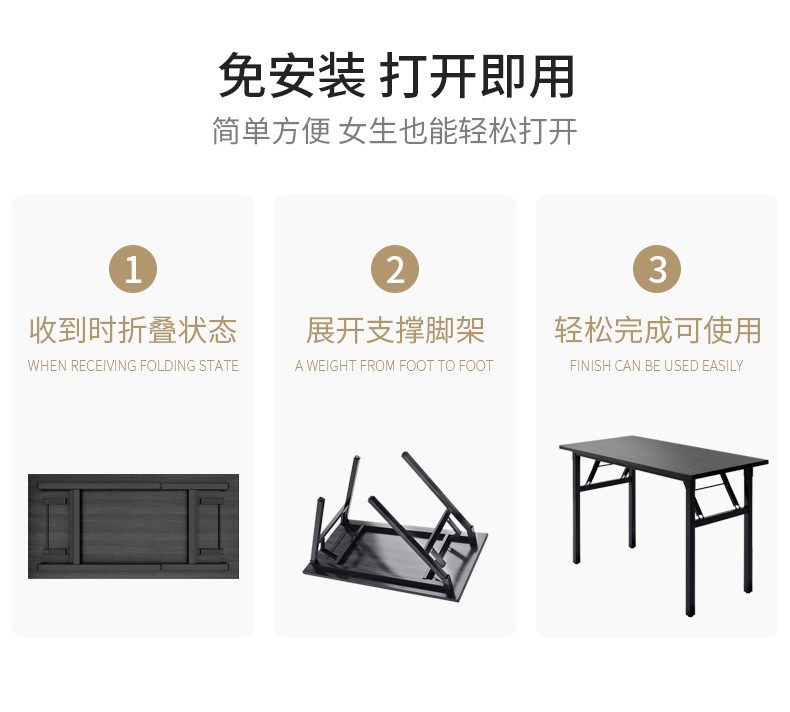 免安装 打开即用
简单方便 女生也能轻松打开

1
收到时折叠状态
WHEN RECEIVING FOLDING STATE

2
展开支撑脚架
A WEIGHT FROM FOOT TO FOOT

3
轻松完成可使用
FINISH CAN BE USED EASILY