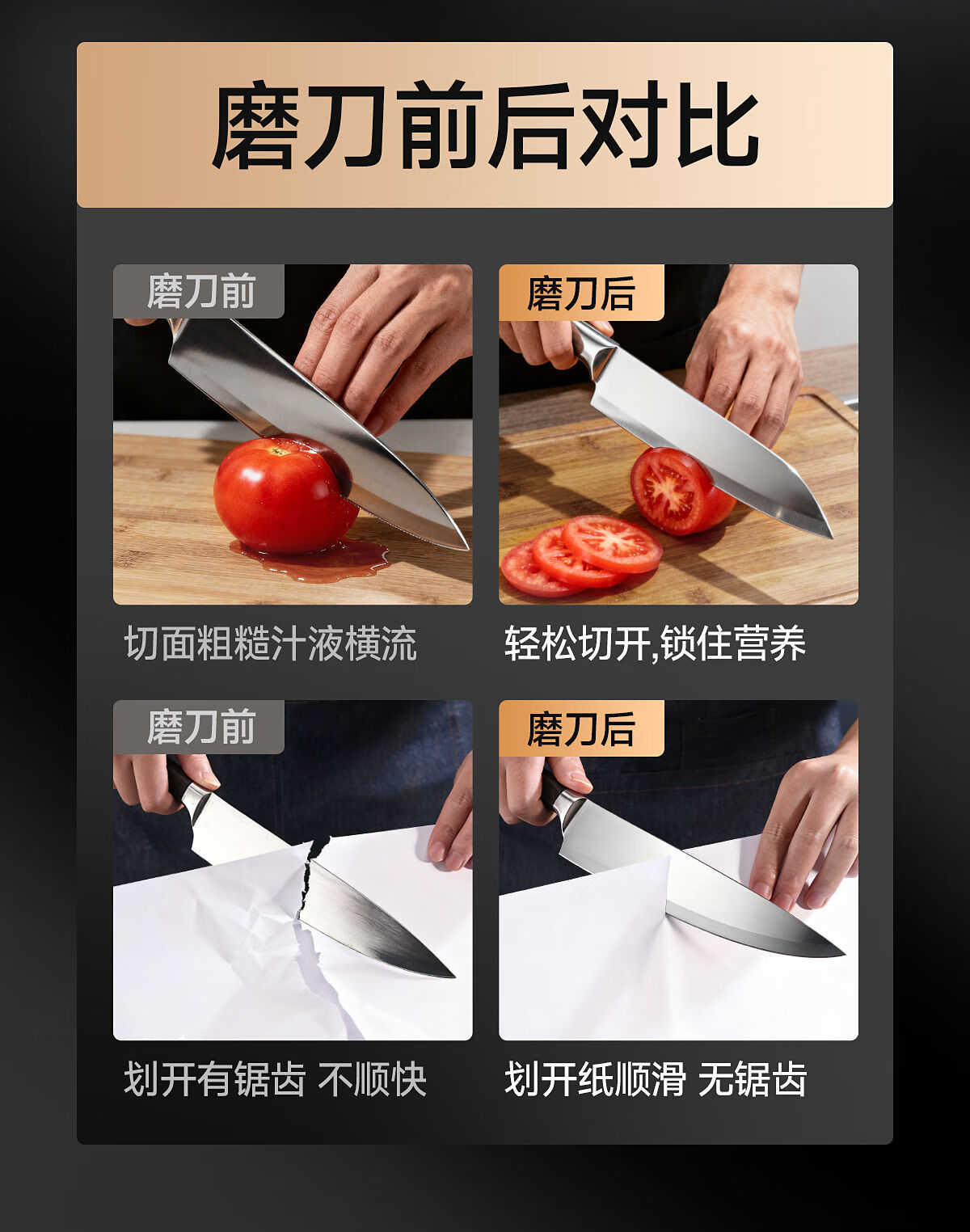 磨刀前后对比

磨刀前

切面粗糙汁液横流

磨刀后

轻松切开,锁住营养

磨刀前

划开有锯齿 不顺快

磨刀后

划开纸顺滑 无锯齿