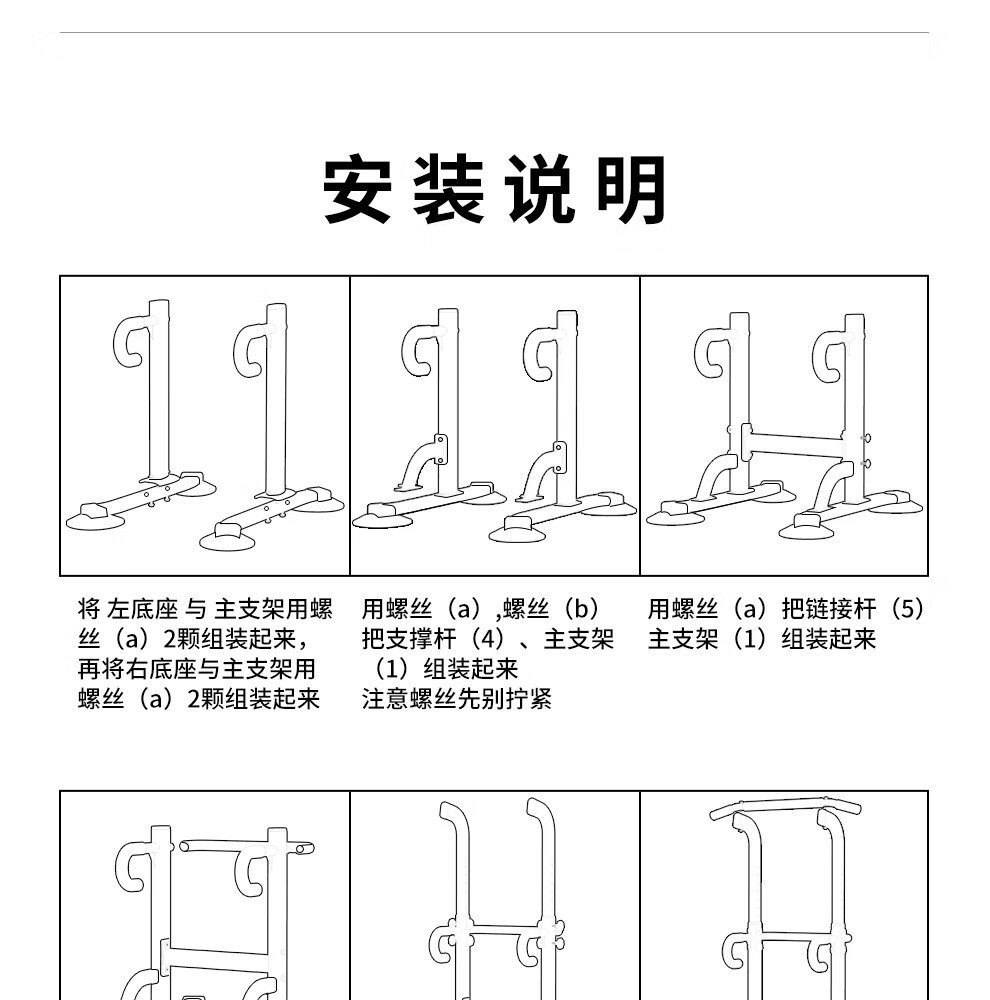 安装说明

将 左底座 与 主支架用螺丝（a）2颗组装起来，再将右底座与主支架用螺丝（a）2颗组装起来

用螺丝（a）,螺丝（b）把支撑杆（4）、主支架（1）组装起来
注意螺丝先别拧紧

用螺丝（a）把链接杆（5）主支架（1）组装起来