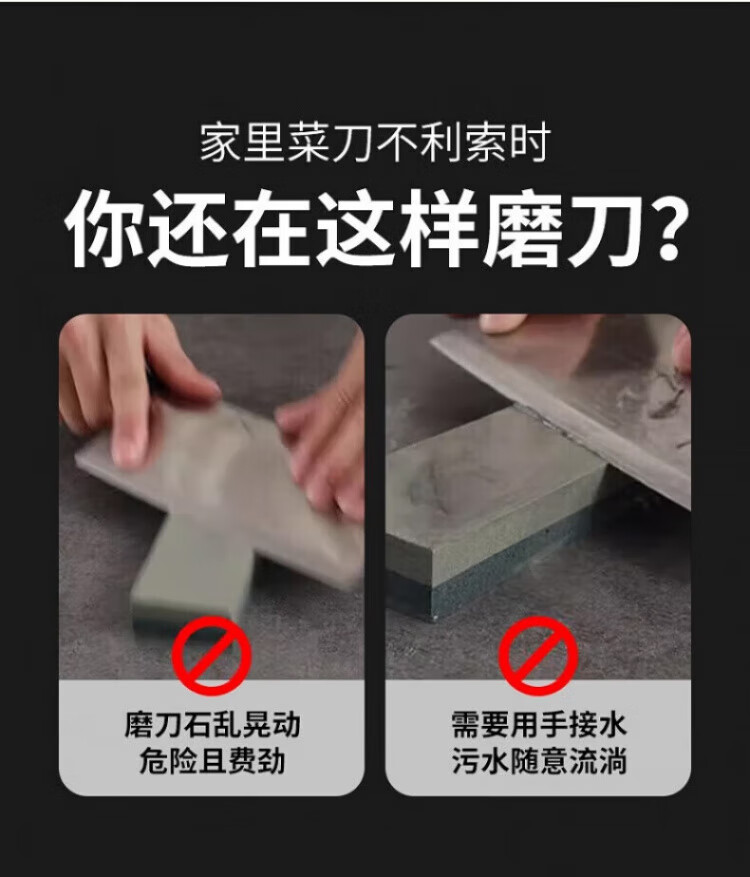 家里菜刀不利索时

你还在这样磨刀?

磨刀石乱晃动
危险且费劲

需要用手接水
污水随意流淌