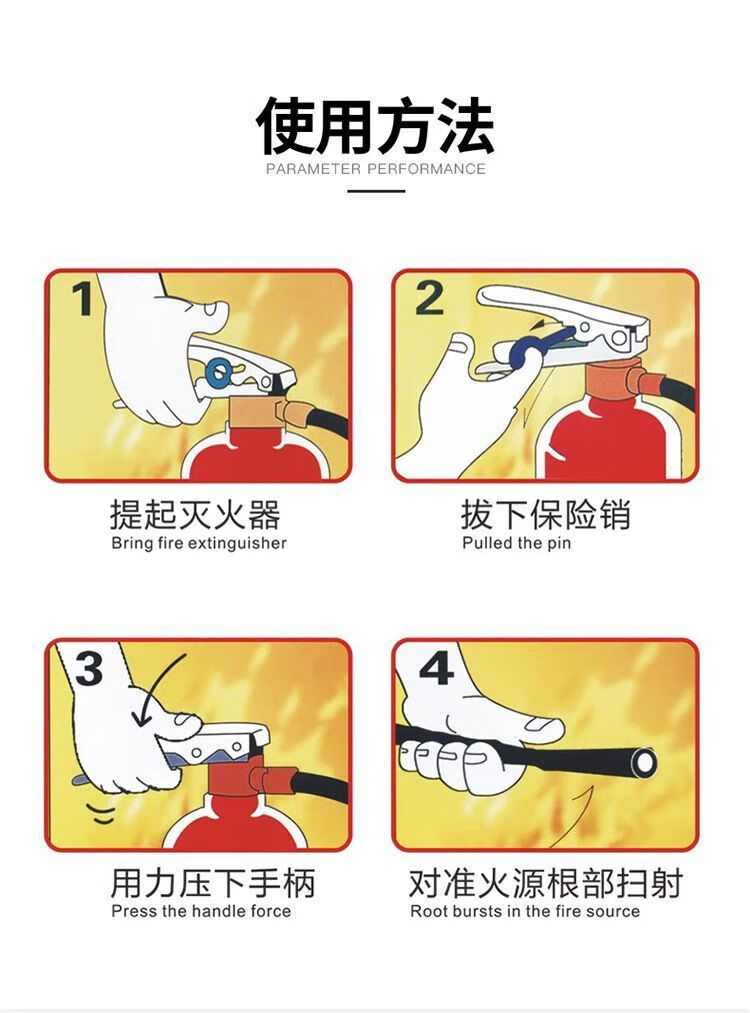 使用方法
PARAMETER PERFORMANCE

1

提起灭火器
Bring fire extinguisher

2

拔下保险销
Pulled the pin

3

用力压下手柄
Press the handle force

4

对准火源根部扫射
Root bursts in the fire source