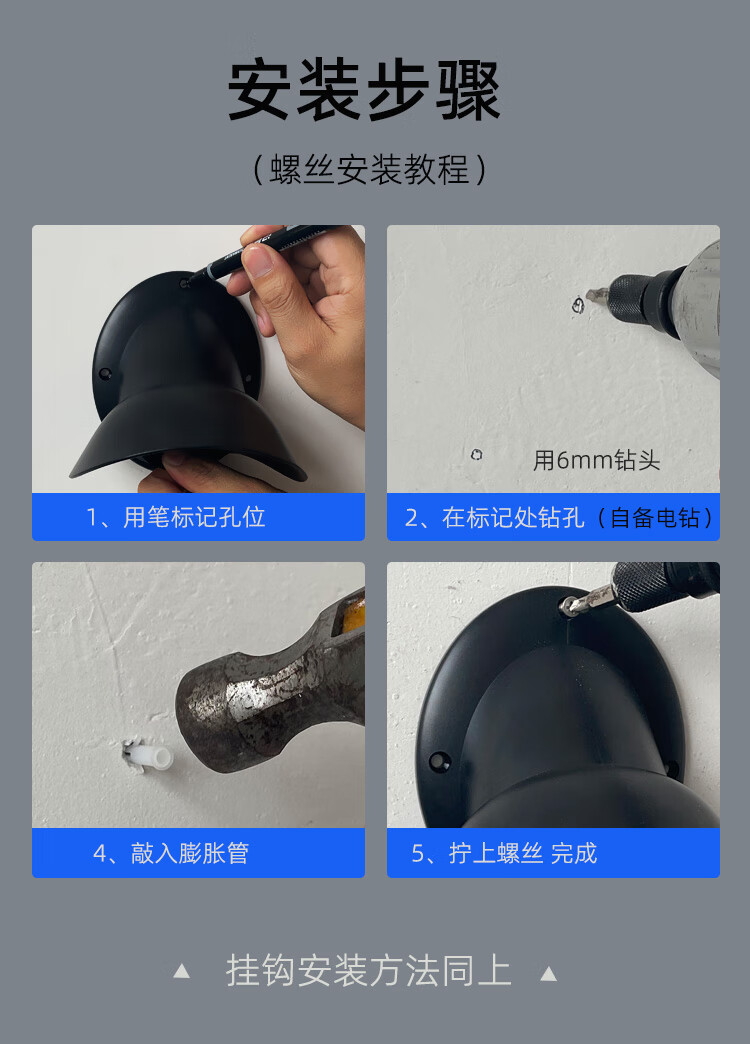 安装步骤

（螺丝安装教程）

1、用笔标记孔位

用6mm钻头

2、在标记处钻孔（自备电钻）

4、敲入膨胀管

5、拧上螺丝 完成

▲ 挂钩安装方法同上 ▲