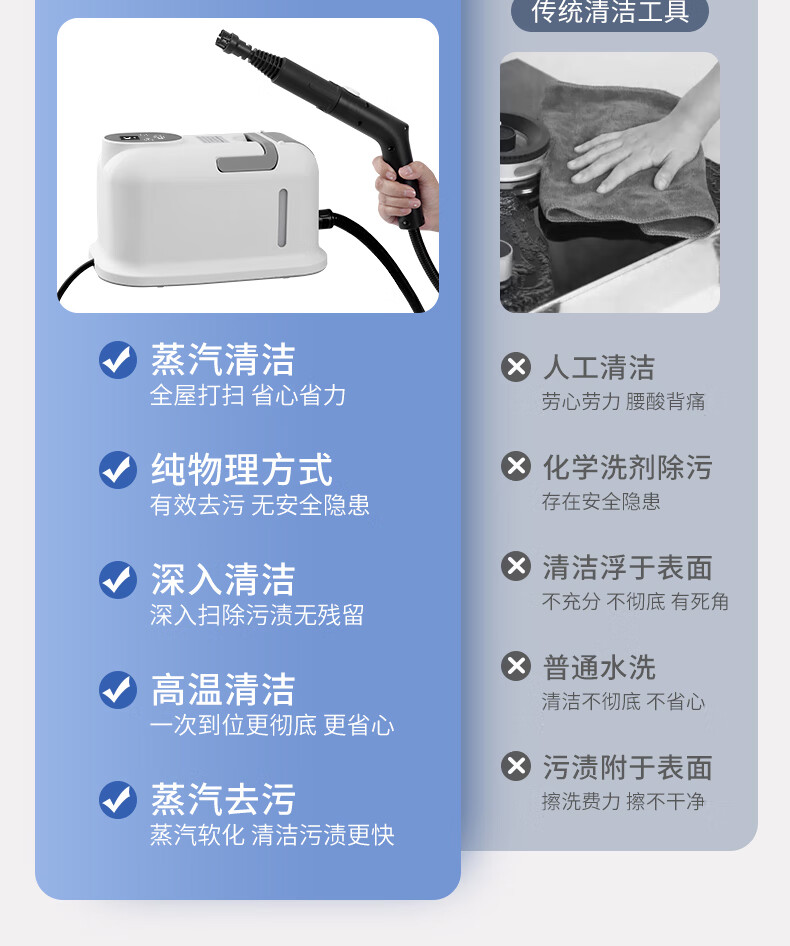 蒸汽清洁
全屋打扫 省心省力

纯物理方式
有效去污 无安全隐患

深入清洁
深入扫除污渍无残留

高温清洁
一次到位更彻底 更省心

蒸汽去污
蒸汽软化 清洁污渍更快

传统清洁工具

人工清洁
劳心劳力 腰酸背痛

化学洗剂除污
存在安全隐患

清洁浮于表面
不充分 不彻底 有死角

普通水洗
清洁不彻底 不省心

污渍附于表面
擦洗费力 擦不干净