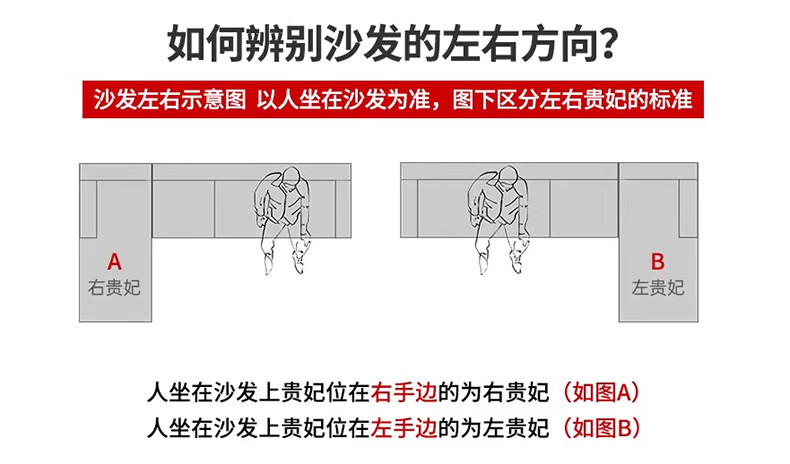 如何辨别沙发的左右方向？

沙发左右示意图 以人坐在沙发为准，图下区分左右贵妃的标准

A
右贵妃

B
左贵妃

人坐在沙发上贵妃位在右手边的为右贵妃（如图A）
人坐在沙发上贵妃位在左手边的为左贵妃（如图B）