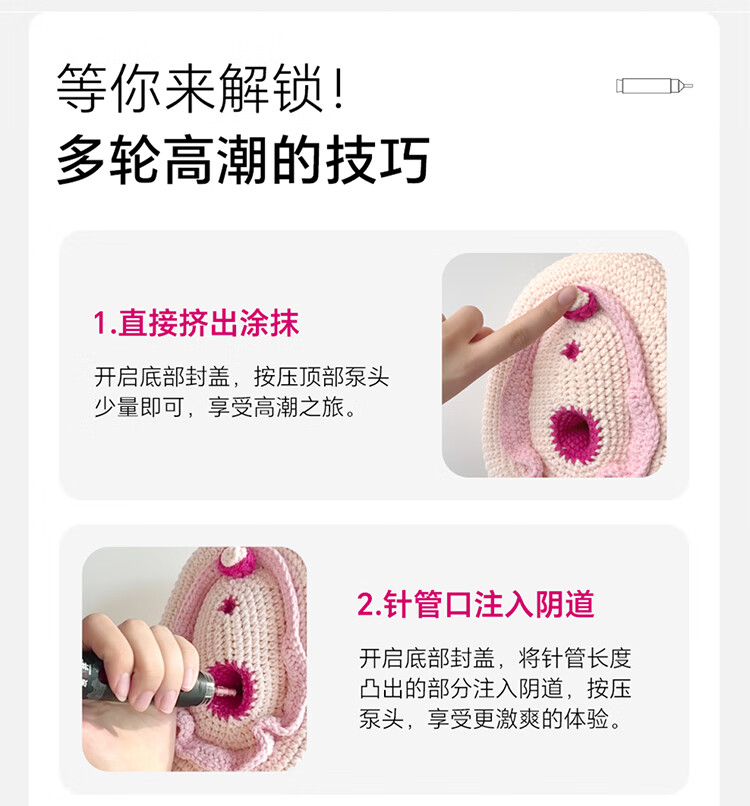 等你来解锁！
多轮高潮的技巧

1.直接挤出涂抹

开启底部封盖，按压顶部泵头少量即可，享受高潮之旅。

2.针管口注入阴道

开启底部封盖，将针管长度凸出的部分注入阴道，按压泵头，享受更激爽的体验。