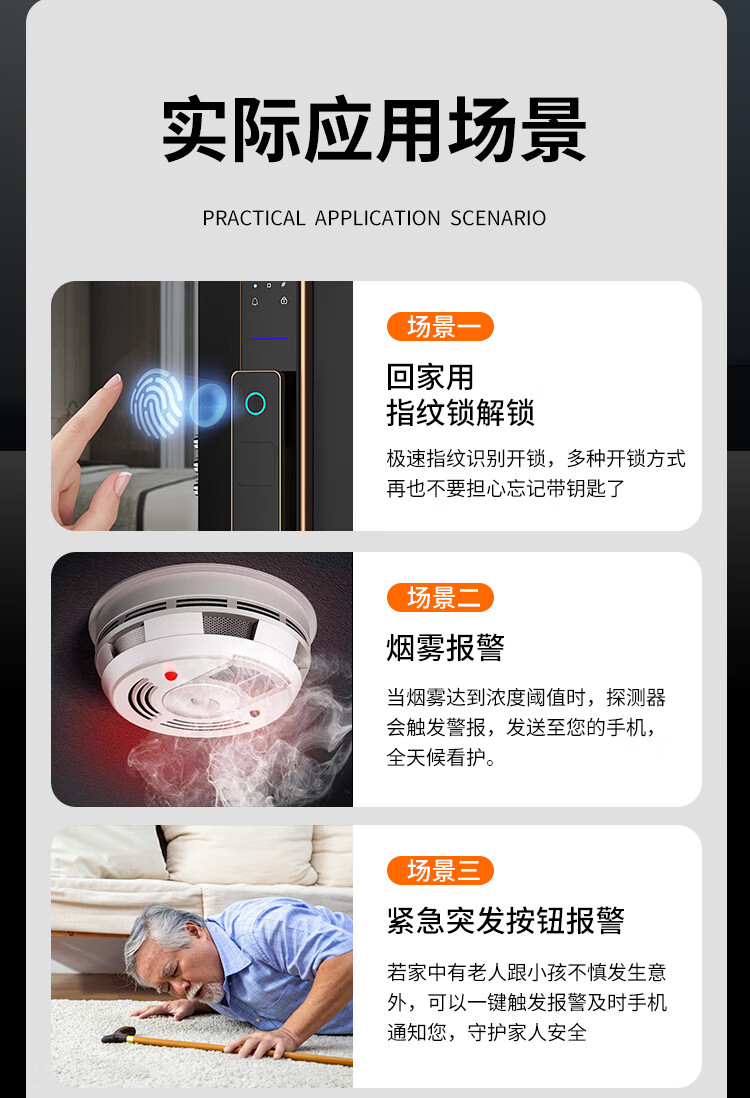 实际应用场景

PRACTICAL APPLICATION SCENARIO

场景一

回家用
指纹锁解锁

极速指纹识别开锁，多种开锁方式再也不要担心忘记带钥匙了

场景二

烟雾报警

当烟雾达到浓度阈值时，探测器会触发警报，发送至您的手机，全天候看护。

场景三

紧急突发按钮报警

若家中有老人跟小孩不慎发生意外，可以一键触发报警及时手机通知您，守护家人安全