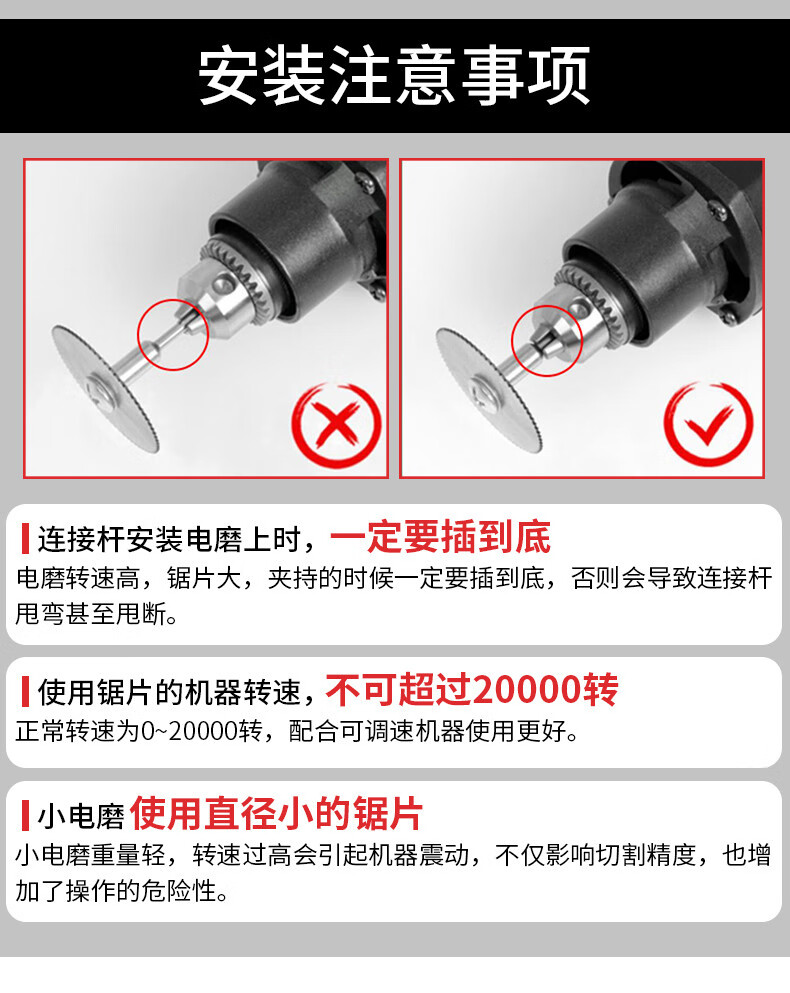 安装注意事项

连接杆安装电磨上时，一定要插到底
电磨转速高，锯片大，夹持的时候一定要插到底，否则会导致连接杆甩弯甚至甩断。

使用锯片的机器转速，不可超过20000转
正常转速为0~20000转，配合可调速机器使用更好。

小电磨使用直径小的锯片
小电磨重量轻，转速过高会引起机器震动，不仅影响切割精度，也增加了操作的危险性。