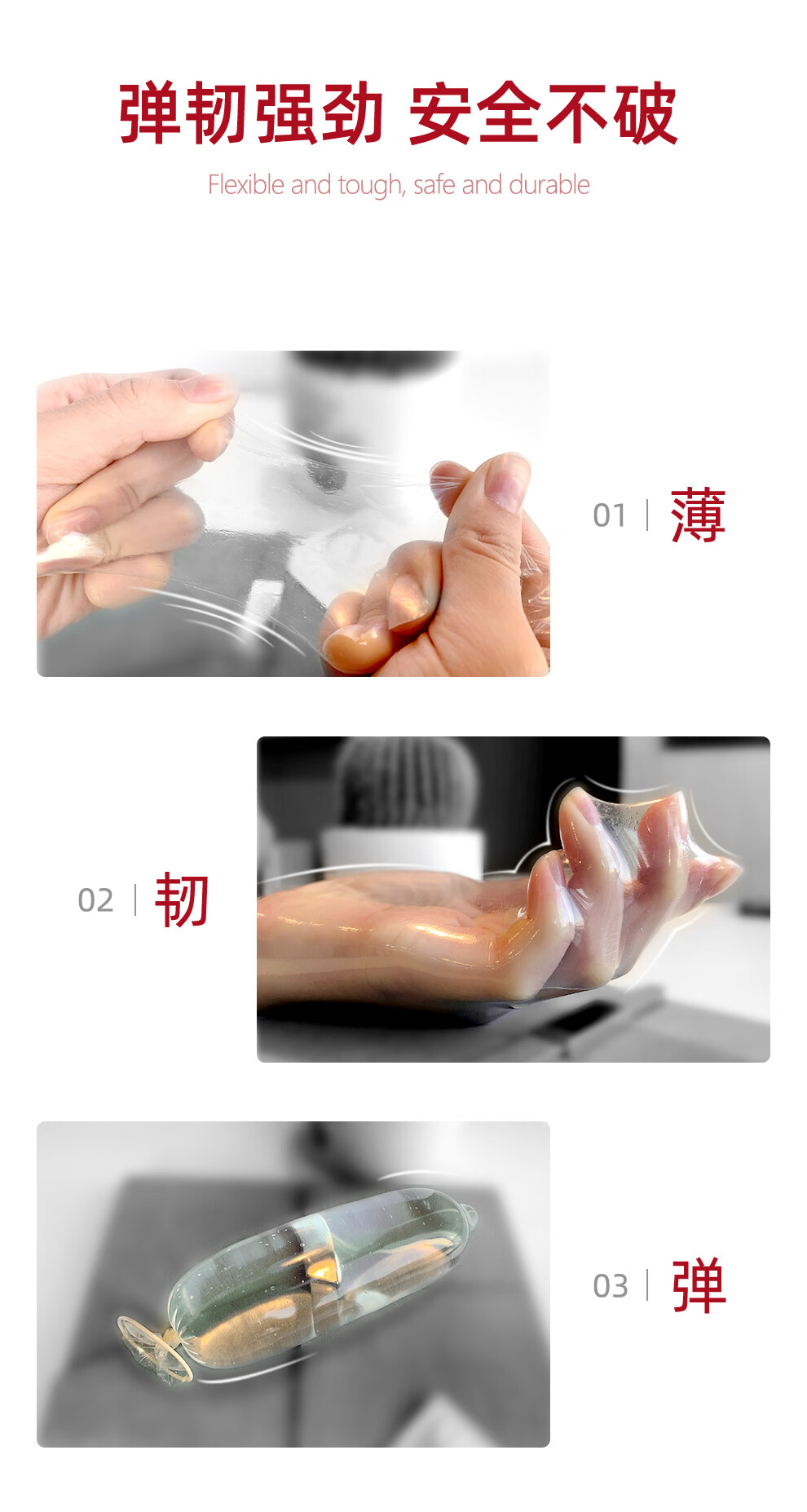 弹韧强劲 安全不破

Flexible and tough, safe and durable

01 | 薄

02 | 韧

03 | 弹