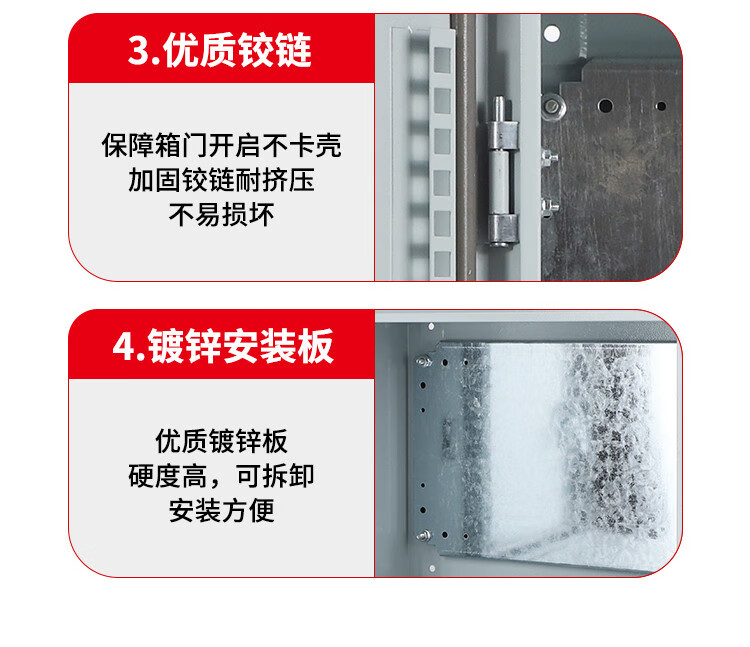 3.优质铰链

保障箱门开启不卡壳
加固铰链耐挤压
不易损坏

4.镀锌安装板

优质镀锌板
硬度高，可拆卸
安装方便