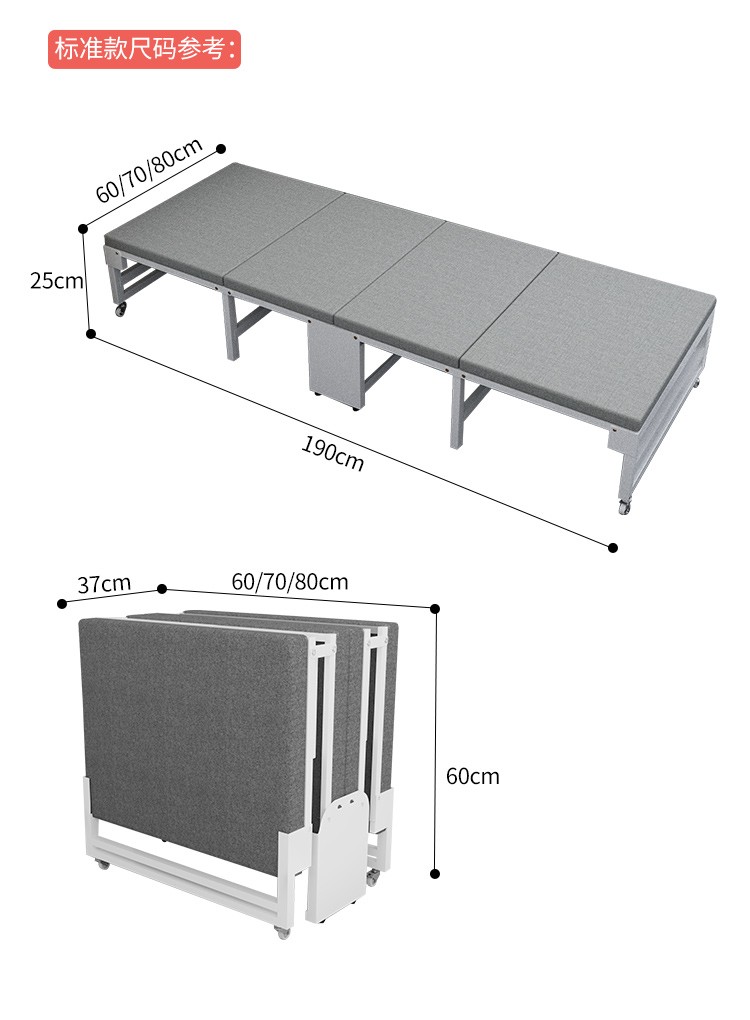 标准款尺码参考：

60/70/80cm

25cm

190cm

37cm

60/70/80cm

60cm