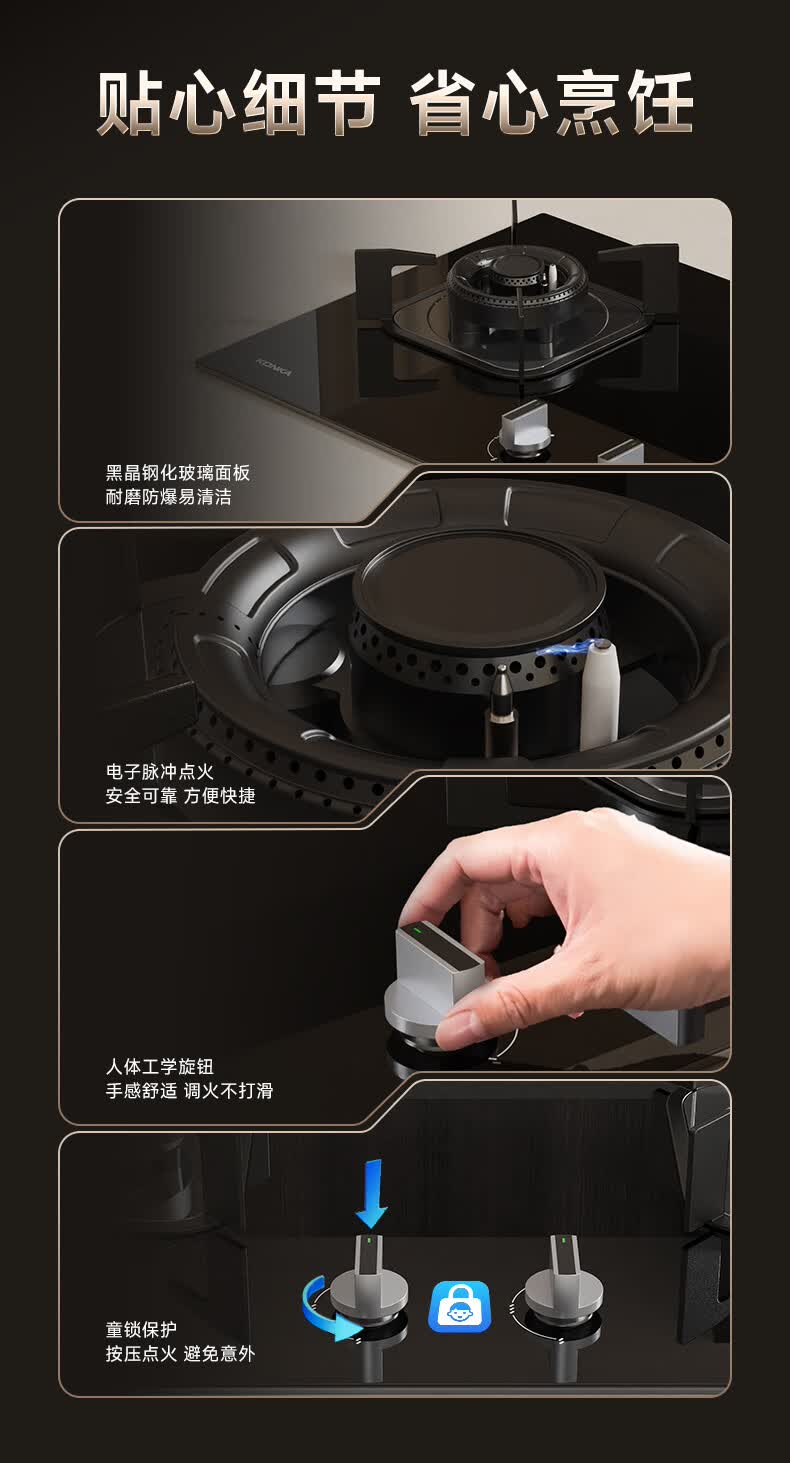 贴心细节 省心烹饪

KONKA

黑晶钢化玻璃面板
耐磨防爆易清洁

电子脉冲点火
安全可靠 方便快捷

人体工学旋钮
手感舒适 调火不打滑

童锁保护
按压点火 避免意外