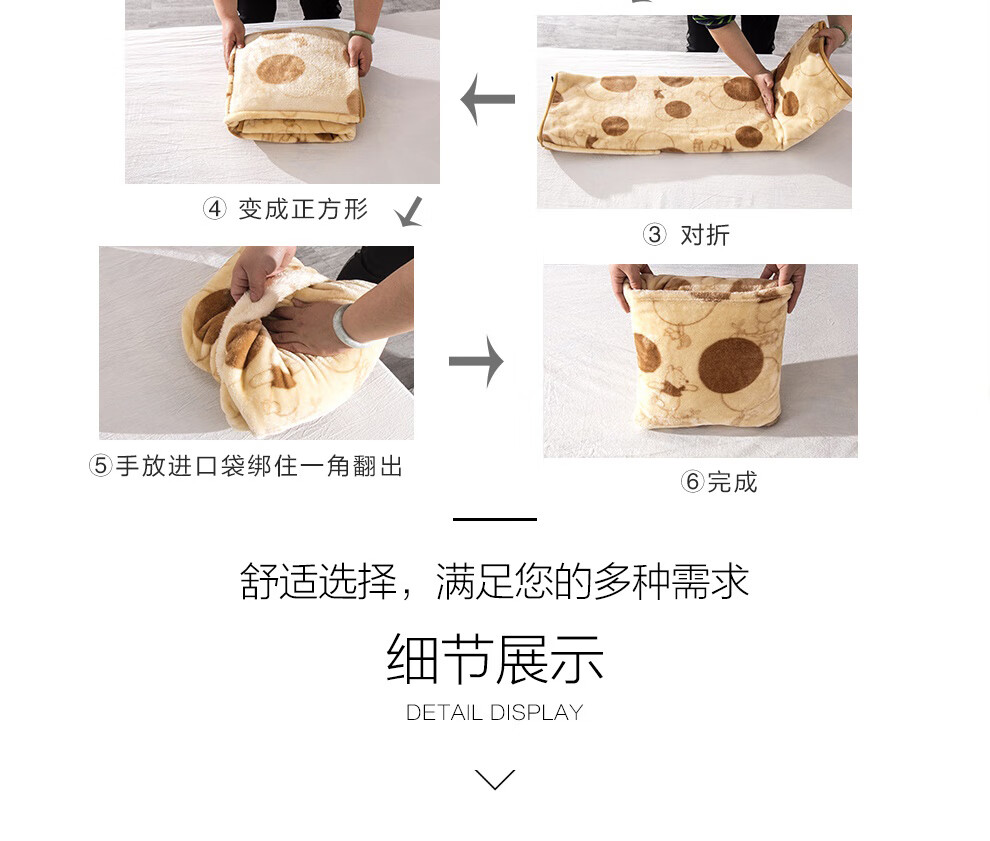 ④ 变成正方形

③ 对折

⑤手放进口袋绑住一角翻出

⑥完成

舒适选择，满足您的多种需求

细节展示

DETAIL DISPLAY