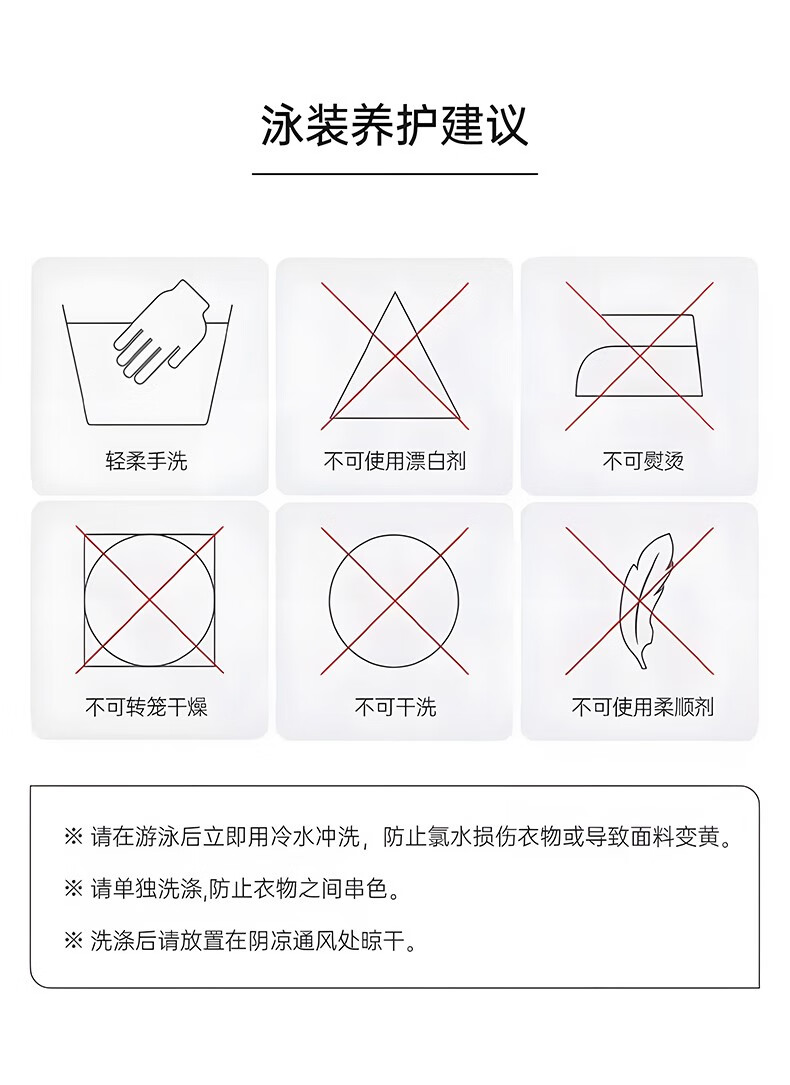 泳装养护建议

轻柔手洗

不可使用漂白剂

不可熨烫

不可转笼干燥

不可干洗

不可使用柔顺剂

※ 请在游泳后立即用冷水冲洗，防止氯水损伤衣物或导致面料变黄。

※ 请单独洗涤,防止衣物之间串色。

※ 洗涤后请放置在阴凉通风处晾干。