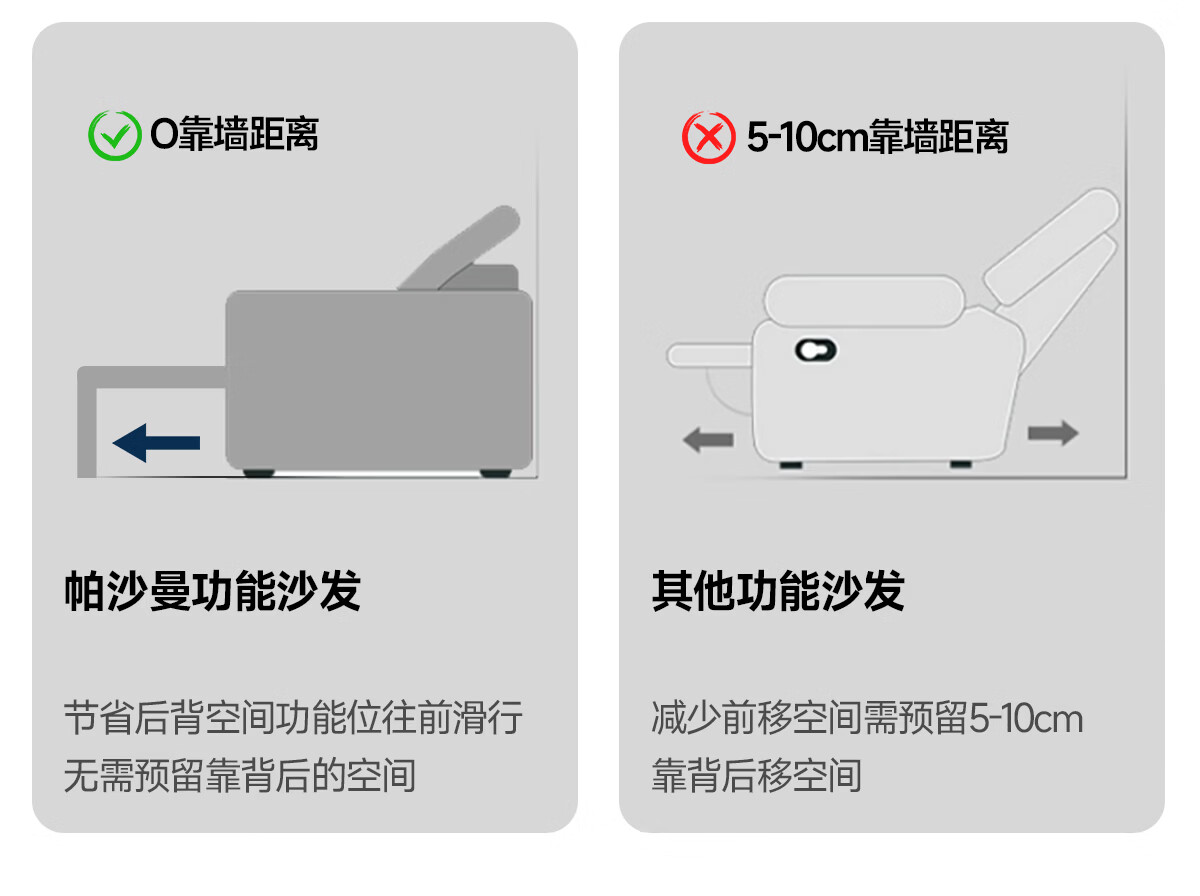 0靠墙距离

帕沙曼功能沙发

节省后背空间功能位往前滑行
无需预留靠背后的空间

5-10cm靠墙距离

其他功能沙发

减少前移空间需预留5-10cm
靠背后移空间