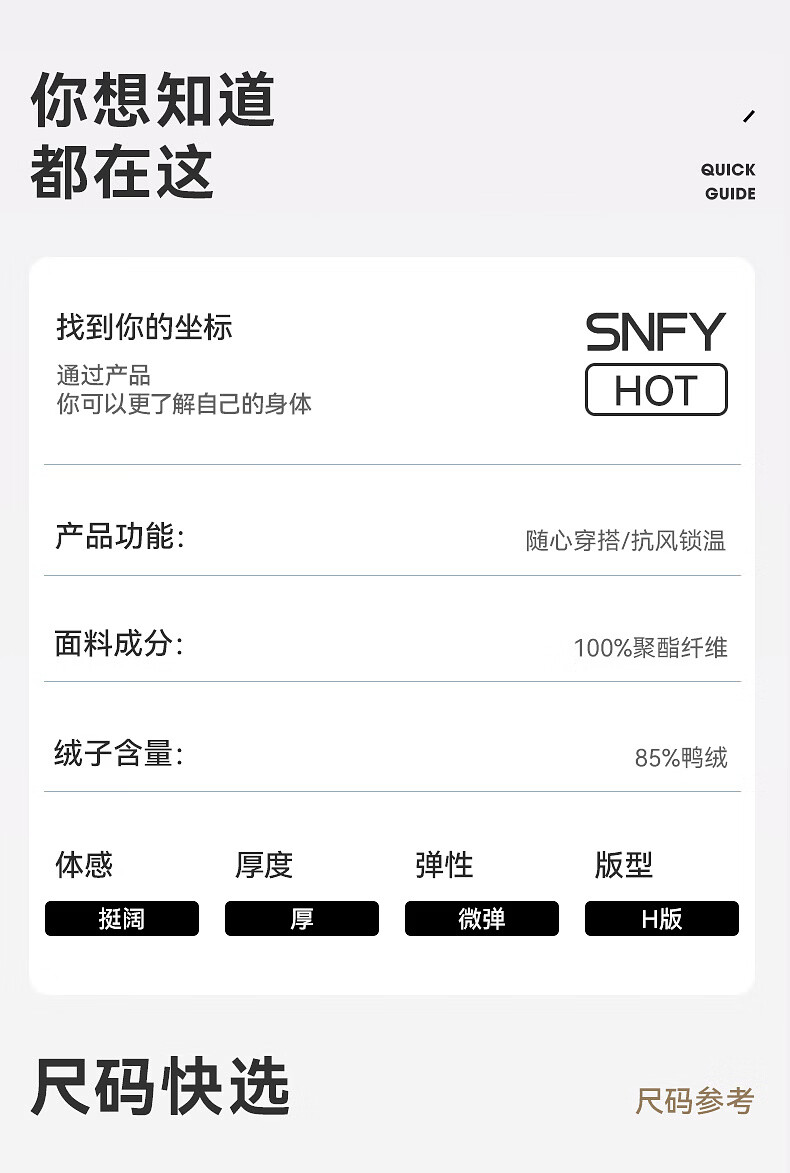 你想知道
都在这

QUICK
GUIDE

找到你的坐标

通过产品
你可以更了解自己的身体

SNFY
HOT

产品功能:
随心穿搭/抗风锁温

面料成分:
100%聚酯纤维

绒子含量:
85%鸭绒

体感
挺阔

厚度
厚

弹性
微弹

版型
H版

尺码快选

尺码参考