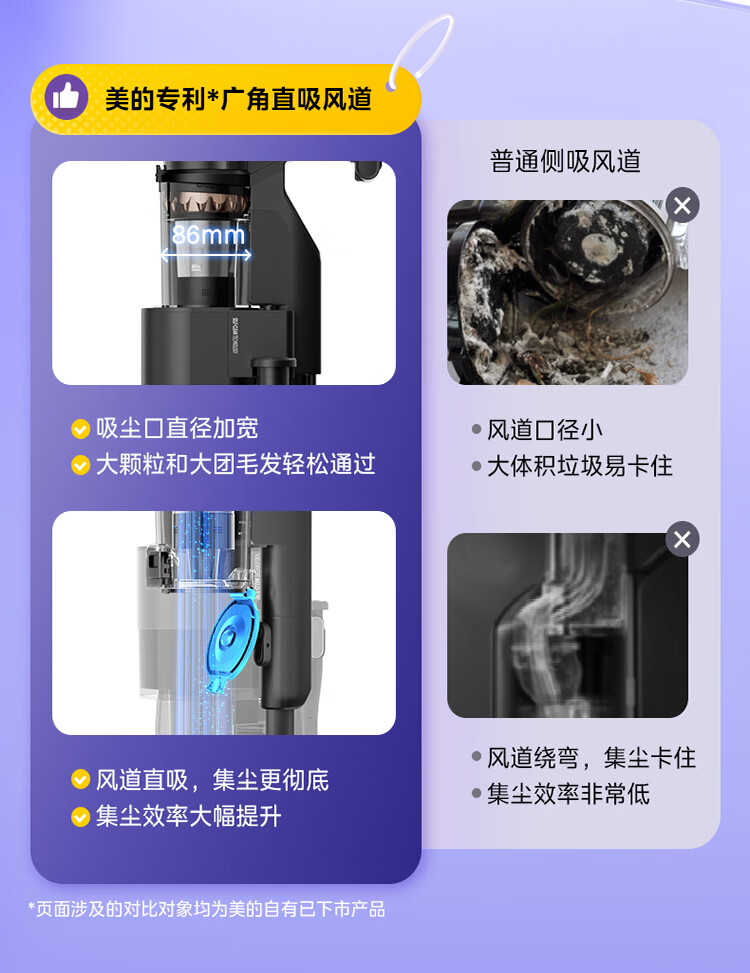 美的专利*广角直吸风道

86mm

吸尘口直径加宽
大颗粒和大团毛发轻松通过

风道直吸，集尘更彻底
集尘效率大幅提升

普通侧吸风道

风道口径小
大体积垃圾易卡住

风道绕弯，集尘卡住
集尘效率非常低

*页面涉及的对比对象均为美的自有已下市产品