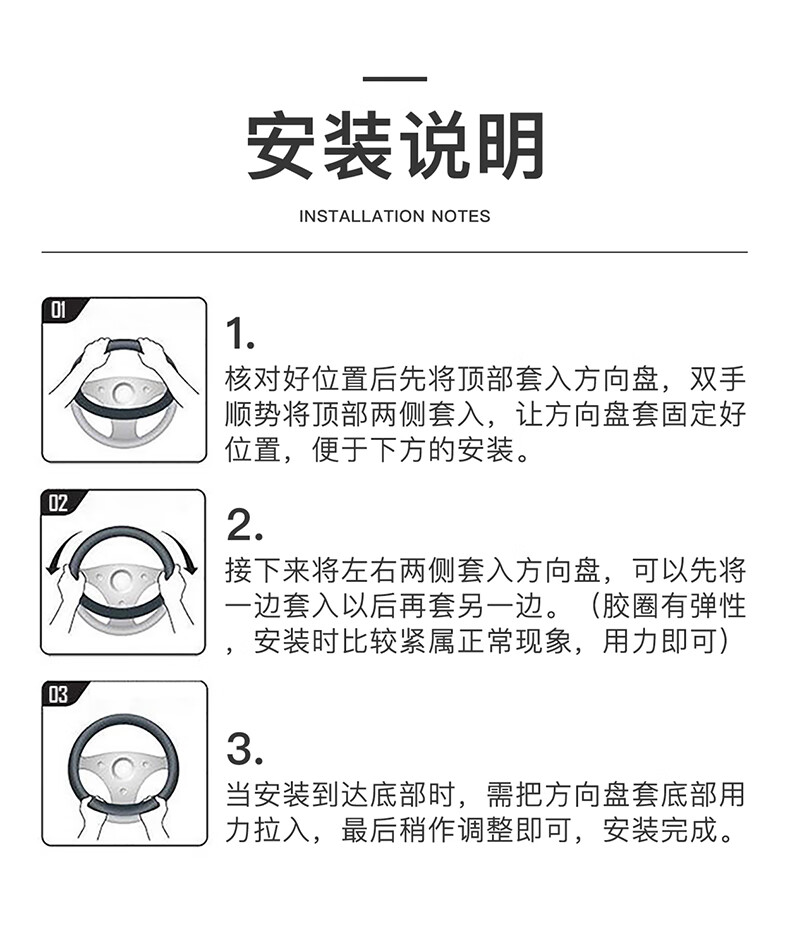 安装说明

INSTALLATION NOTES

01

1.
核对好位置后先将顶部套入方向盘，双手顺势将顶部两侧套入，让方向盘套固定好位置，便于下方的安装。

02

2.
接下来将左右两侧套入方向盘，可以先将一边套入以后再套另一边。（胶圈有弹性，安装时比较紧属正常现象，用力即可）

03

3.
当安装到达底部时，需把方向盘套底部用力拉入，最后稍作调整即可，安装完成。