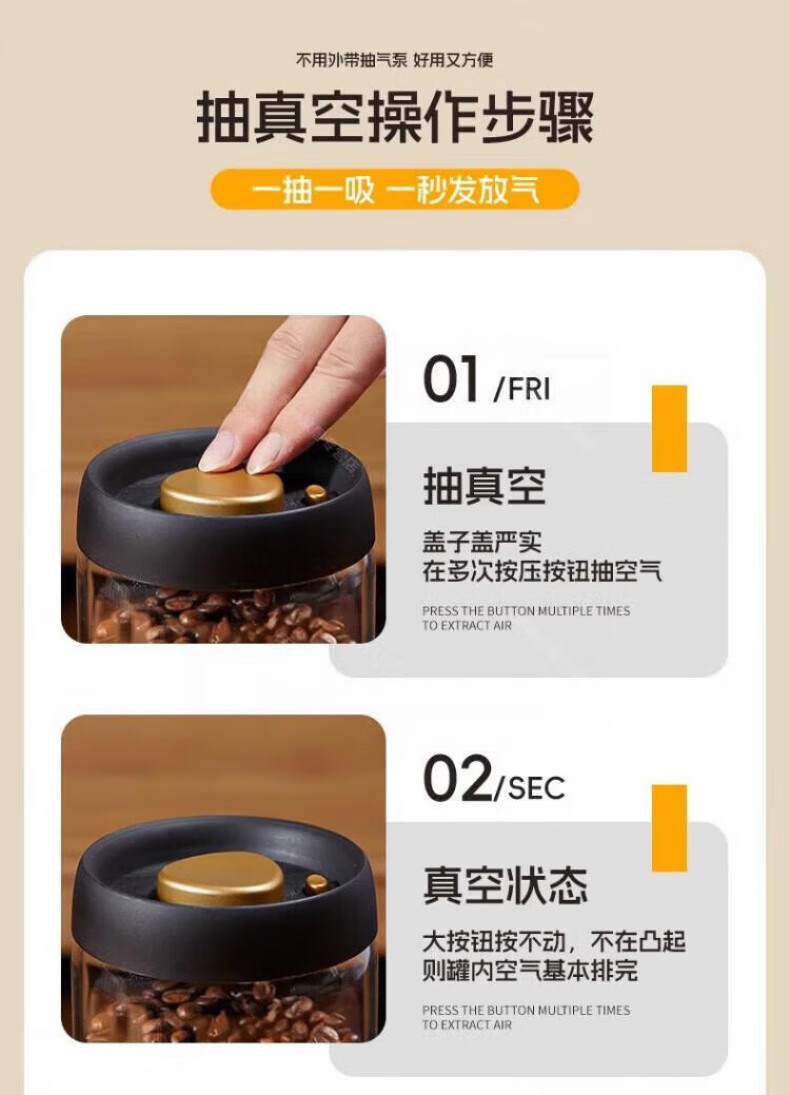 不用外带抽气泵 好用又方便

抽真空操作步骤

一抽一吸 一秒发放气

01 /FRI

抽真空

盖子盖严实
在多次按压按钮抽空气

PRESS THE BUTTON MULTIPLE TIMES TO EXTRACT AIR

02/SEC

真空状态

大按钮按不动，不在凸起
则罐内空气基本排完

PRESS THE BUTTON MULTIPLE TIMES TO EXTRACT AIR