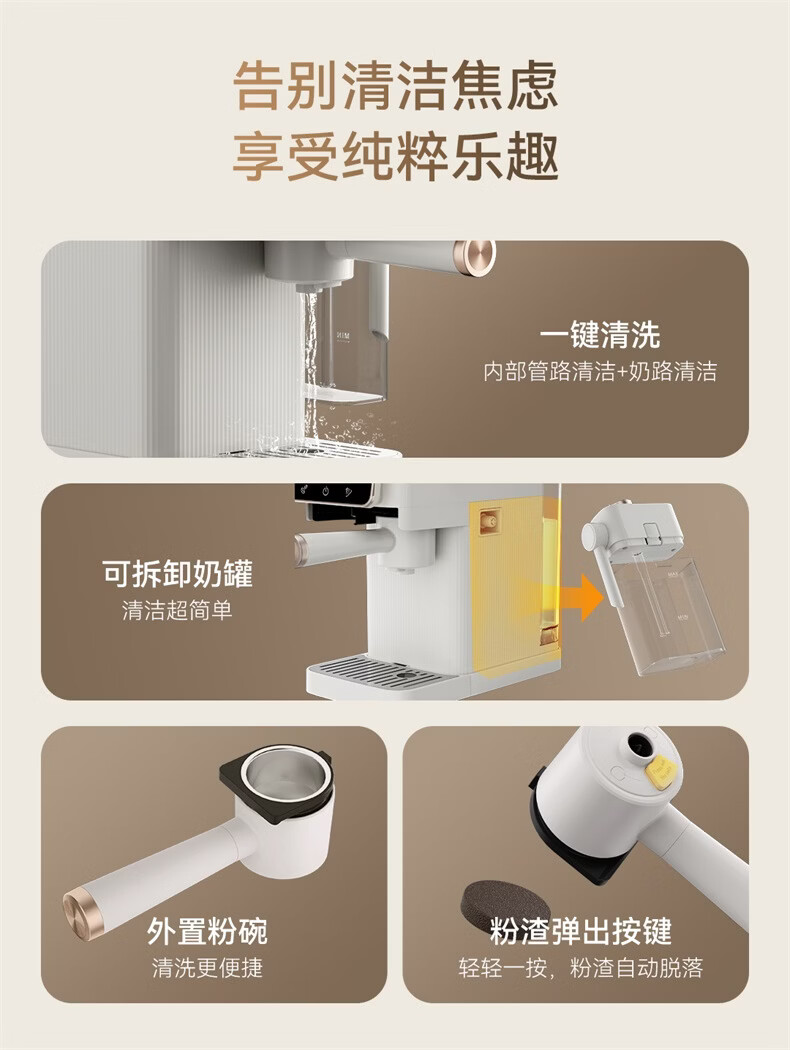 告别清洁焦虑
享受纯粹乐趣

一键清洗
内部管路清洁+奶路清洁

可拆卸奶罐
清洁超简单

外置粉碗
清洗更便捷

粉渣弹出按键
轻轻一按，粉渣自动脱落