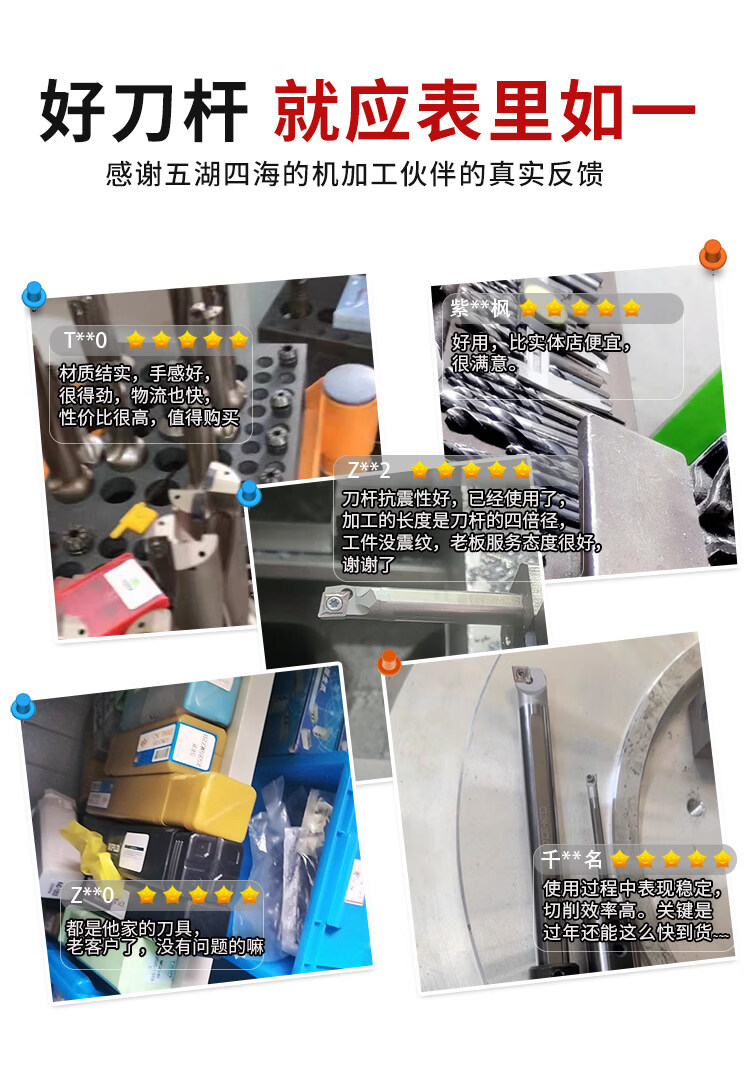 好刀杆 就应表里如一

感谢五湖四海的机加工伙伴的真实反馈

T**0

材质结实，手感好，很得劲，物流也快，性价比很高，值得购买

紫**枫

好用，比实体店便宜，很满意。

Z**2

刀杆抗震性好，已经使用了，加工的长度是刀杆的四倍径，工件没震纹，老板服务态度很好，谢谢了

Z**0

都是他家的刀具，老客户了，没有问题的嘛

千**名

使用过程中表现稳定，切削效率高。关键是过年还能这么快到货~~