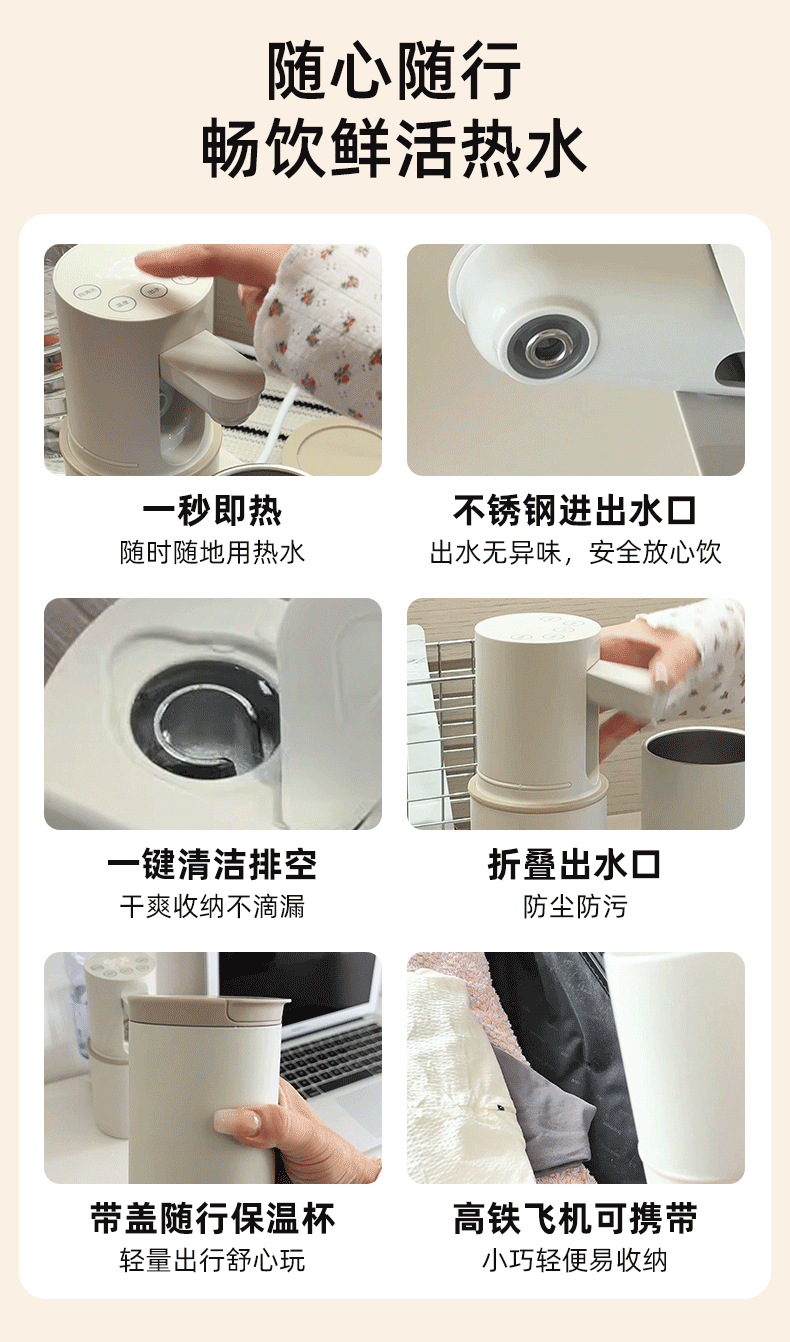 随心随行
畅饮鲜活热水

一秒即热
随时随地用热水

不锈钢进出水口
出水无异味，安全放心饮

一键清洁排空
干爽收纳不滴漏

折叠出水口
防尘防污

带盖随行保温杯
轻量出行舒心玩

高铁飞机可携带
小巧轻便易收纳