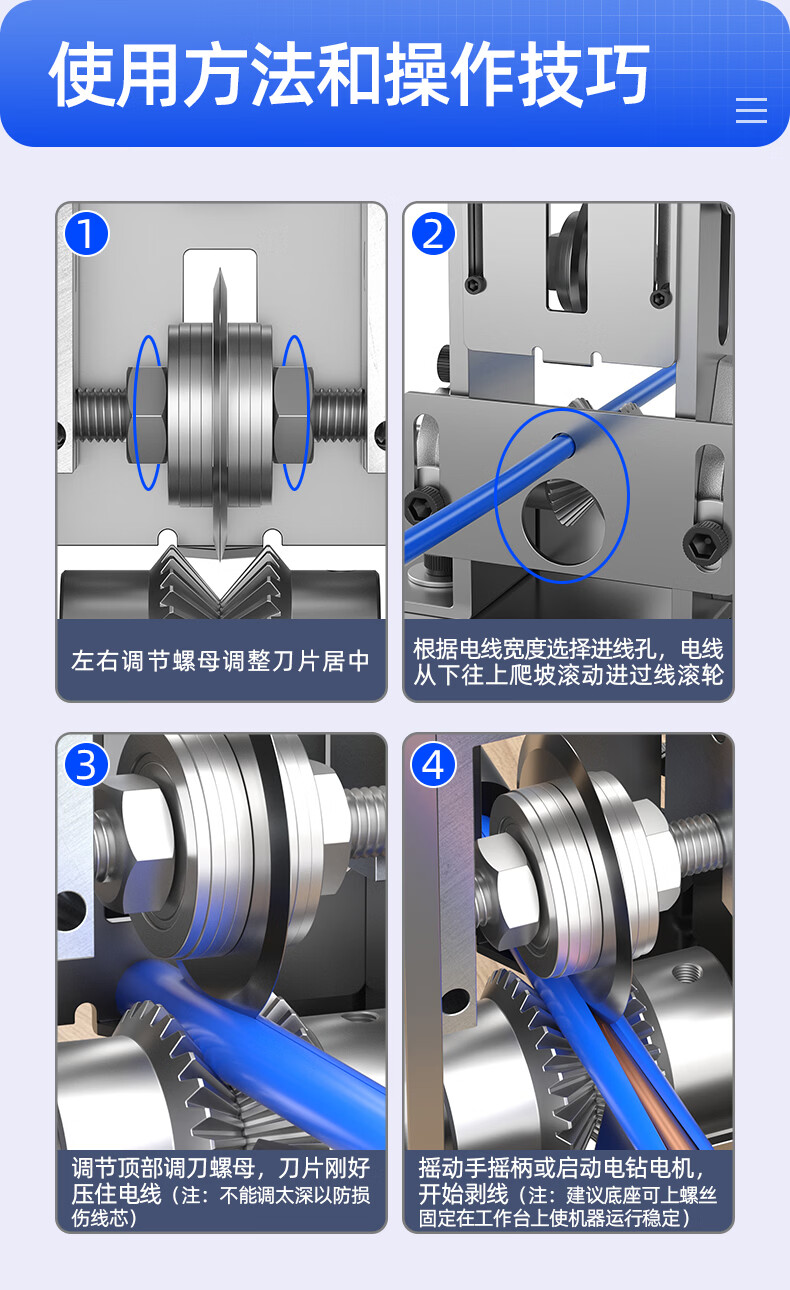 使用方法和操作技巧

1
左右调节螺母调整刀片居中

2
根据电线宽度选择进线孔，电线从下往上爬坡滚动进过线滚轮

3
调节顶部调刀螺母，刀片刚好压住电线（注：不能调太深以防损伤线芯）

4
摇动手摇柄或启动电钻电机，开始剥线（注：建议底座可上螺丝固定在工作台上使机器运行稳定）