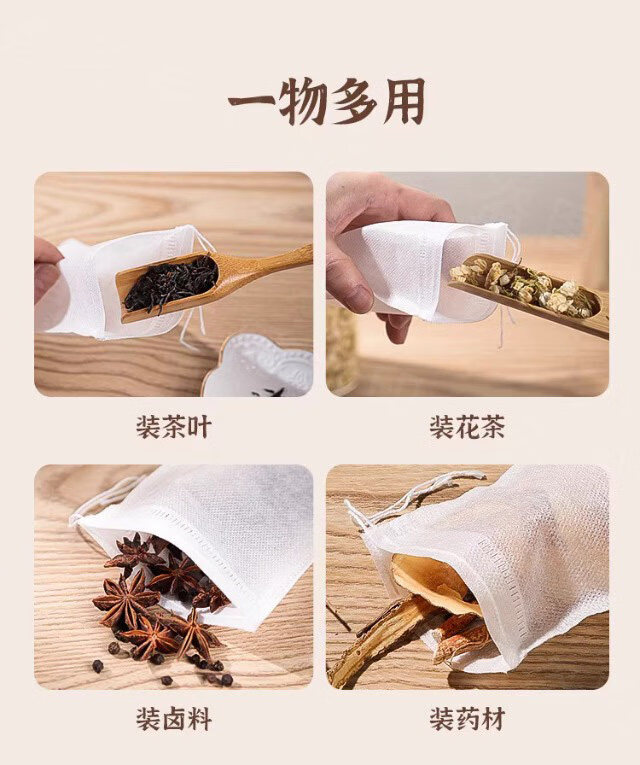 一物多用

装茶叶

装花茶

装卤料

装药材