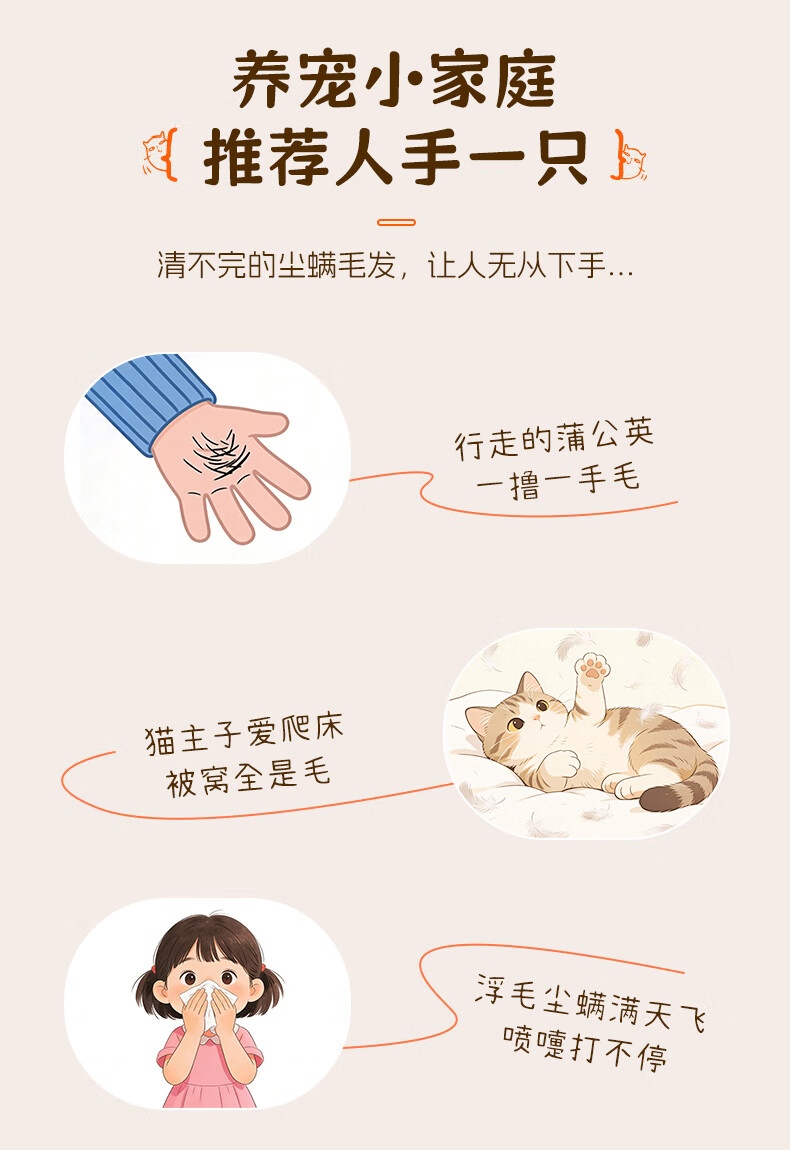 养宠小家庭
推荐人手一只

清不完的尘螨毛发，让人无从下手...

行走的蒲公英
一撸一手毛

猫主子爱爬床
被窝全是毛

浮毛尘螨满天飞
喷嚏打不停