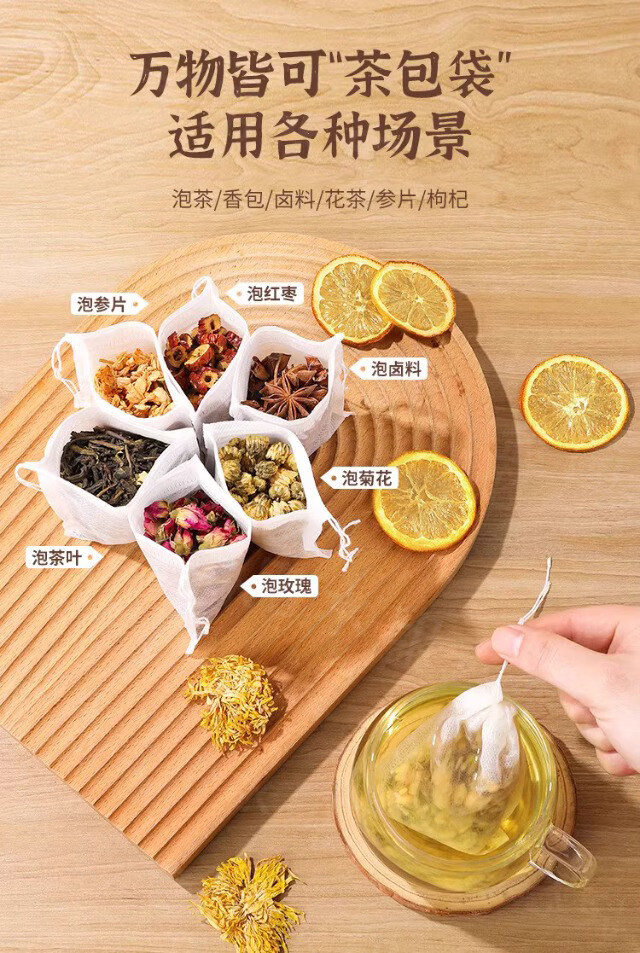 万物皆可"茶包袋"
适用各种场景

泡茶/香包/卤料/花茶/参片/枸杞

泡参片

泡红枣

泡卤料

泡菊花

泡茶叶

泡玫瑰