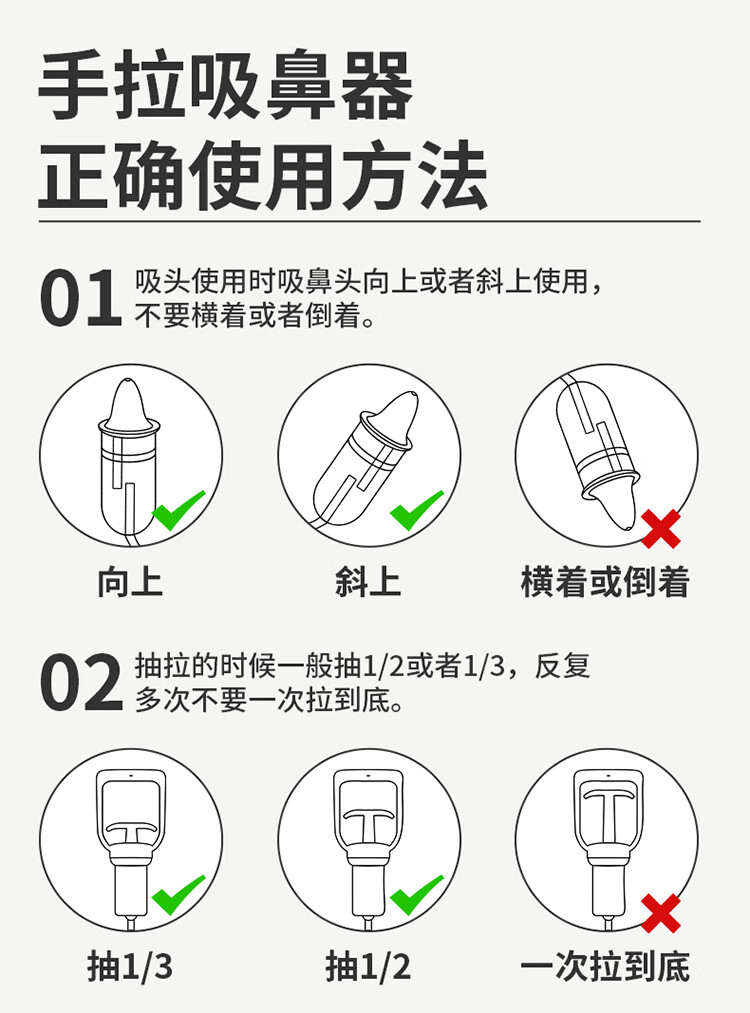 手拉吸鼻器
正确使用方法

01 吸头使用时吸鼻头向上或者斜上使用，不要横着或者倒着。

向上

斜上

横着或倒着

02 抽拉的时候一般抽1/2或者1/3，反复多次不要一次拉到底。

抽1/3

抽1/2

一次拉到底