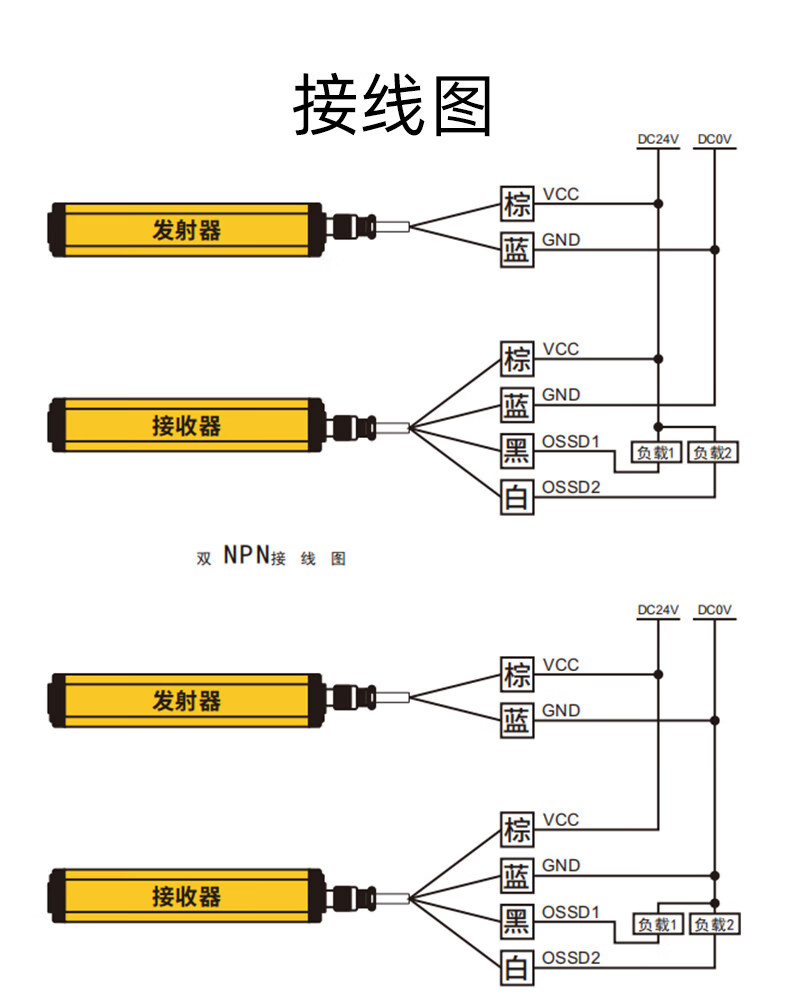 接线图

DC24V DC0V

发射器

棕 VCC

蓝 GND

接收器

棕 VCC

蓝 GND

黑 OSSD1

白 OSSD2

负载1 负载2

双 NPN接 线 图

DC24V DC0V

发射器

棕 VCC

蓝 GND

接收器

棕 VCC

蓝 GND

黑 OSSD1

白 OSSD2

负载1 负载2