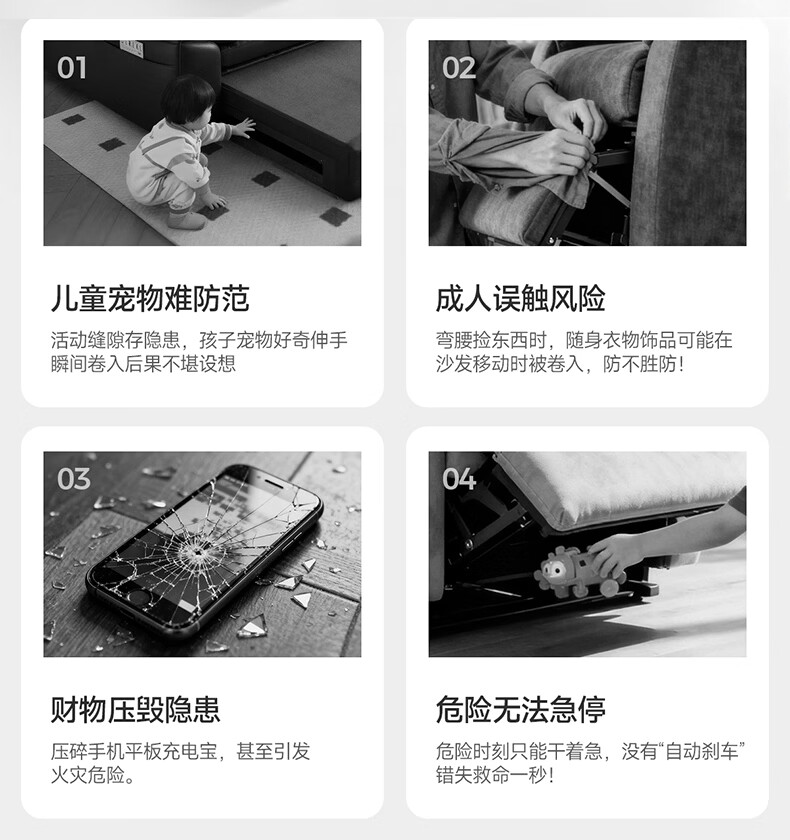 01

儿童宠物难防范

活动缝隙存隐患，孩子宠物好奇伸手瞬间卷入后果不堪设想

02

成人误触风险

弯腰捡东西时，随身衣物饰品可能在沙发移动时被卷入，防不胜防！

03

财物压毁隐患

压碎手机平板充电宝，甚至引发火灾危险。

04

危险无法急停

危险时刻只能干着急，没有“自动刹车”错失救命一秒！