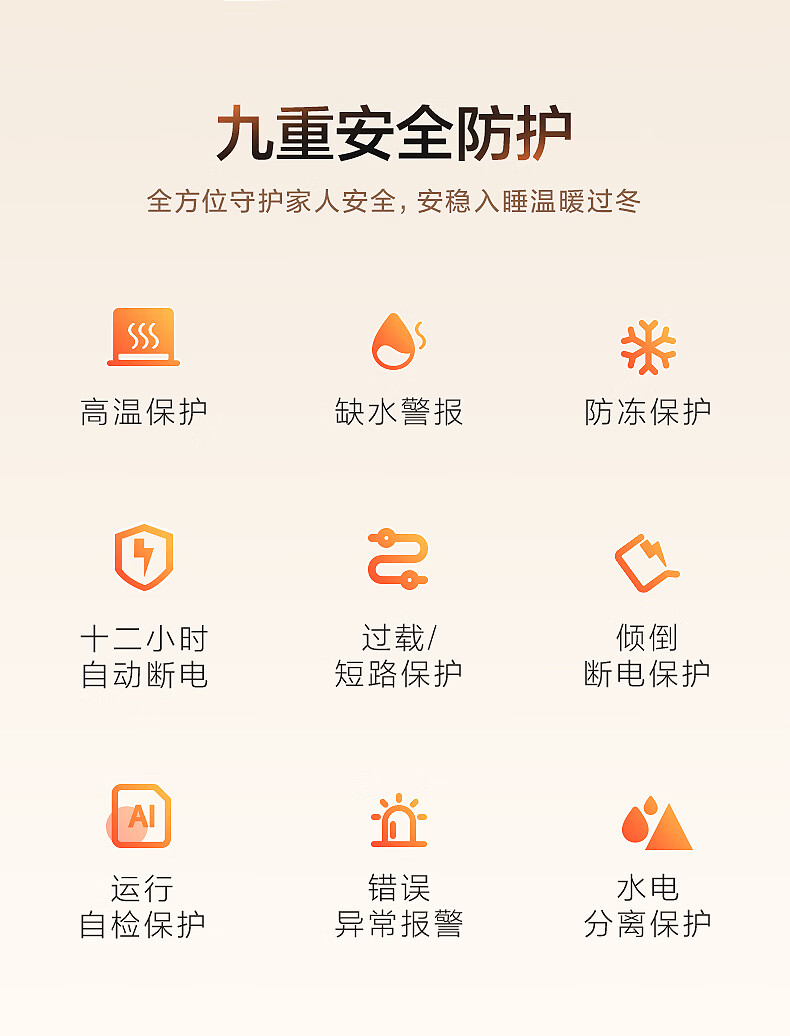 九重安全防护

全方位守护家人安全，安稳入睡温暖过冬

高温保护

缺水警报

防冻保护

十二小时
自动断电

过载/
短路保护

倾倒
断电保护

AI

运行
自检保护

错误
异常报警

水电
分离保护