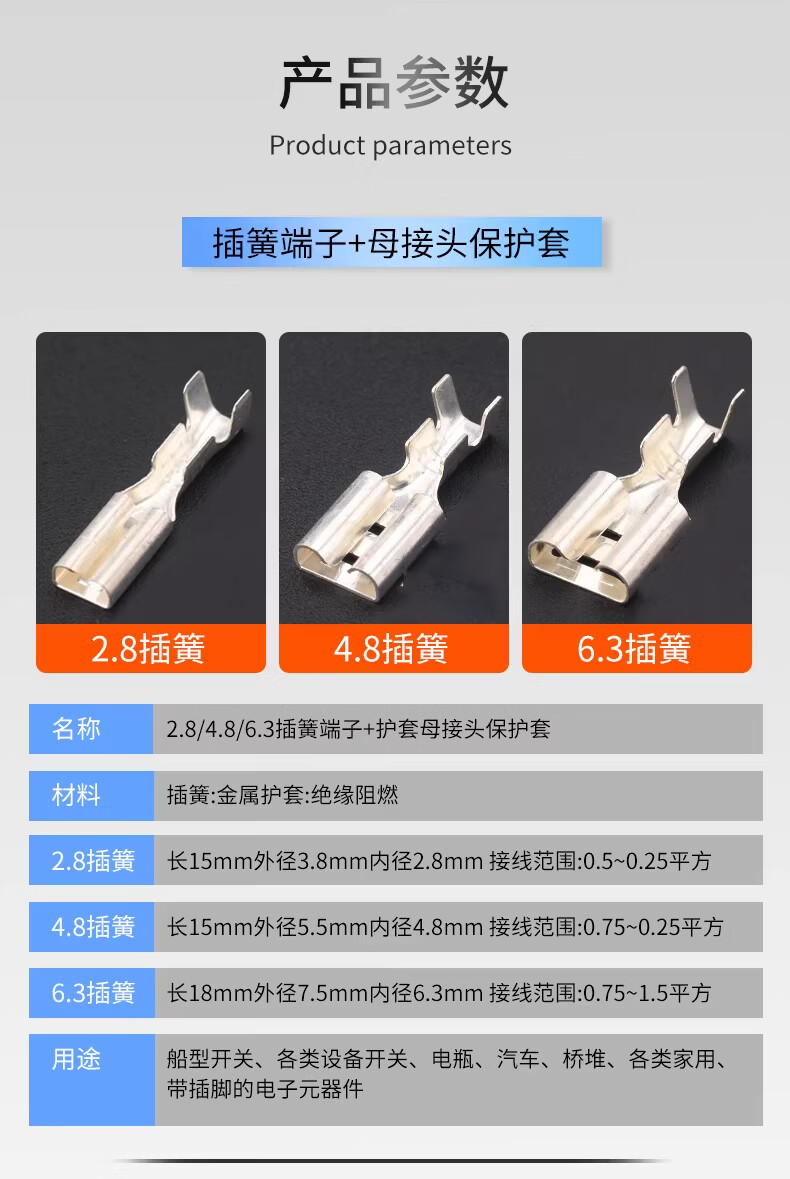 产品参数

Product parameters

插簧端子+母接头保护套

2.8插簧

4.8插簧

6.3插簧

| 名称 | 2.8/4.8/6.3插簧端子+护套母接头保护套 |
|---|---|
| 材料 | 插簧:金属护套:绝缘阻燃 |
| 2.8插簧 | 长15mm外径3.8mm内径2.8mm 接线范围:0.5~0.25平方 |
| 4.8插簧 | 长15mm外径5.5mm内径4.8mm 接线范围:0.75~0.25平方 |
| 6.3插簧 | 长18mm外径7.5mm内径6.3mm 接线范围:0.75~1.5平方 |
| 用途 | 船型开关、各类设备开关、电瓶、汽车、桥堆、各类家用、带插脚的电子元器件 |