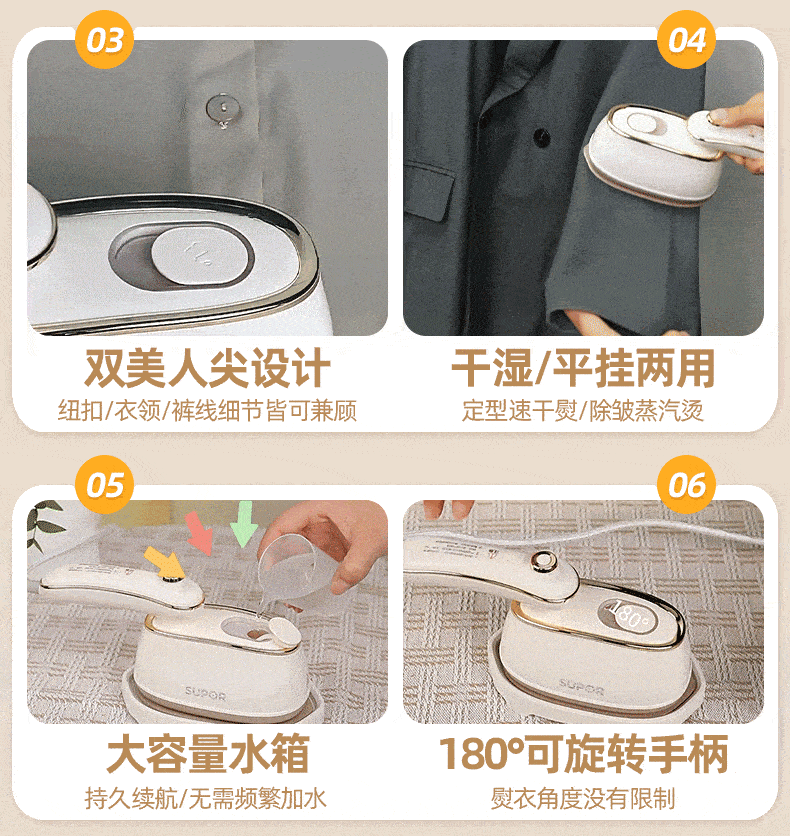 03

双美人尖设计

纽扣/衣领/裤线细节皆可兼顾

04

干湿/平挂两用

定型速干熨/除皱蒸汽烫

05

SUPOR

大容量水箱

持久续航/无需频繁加水

06

180°

SUPOR

180°可旋转手柄

熨衣角度没有限制