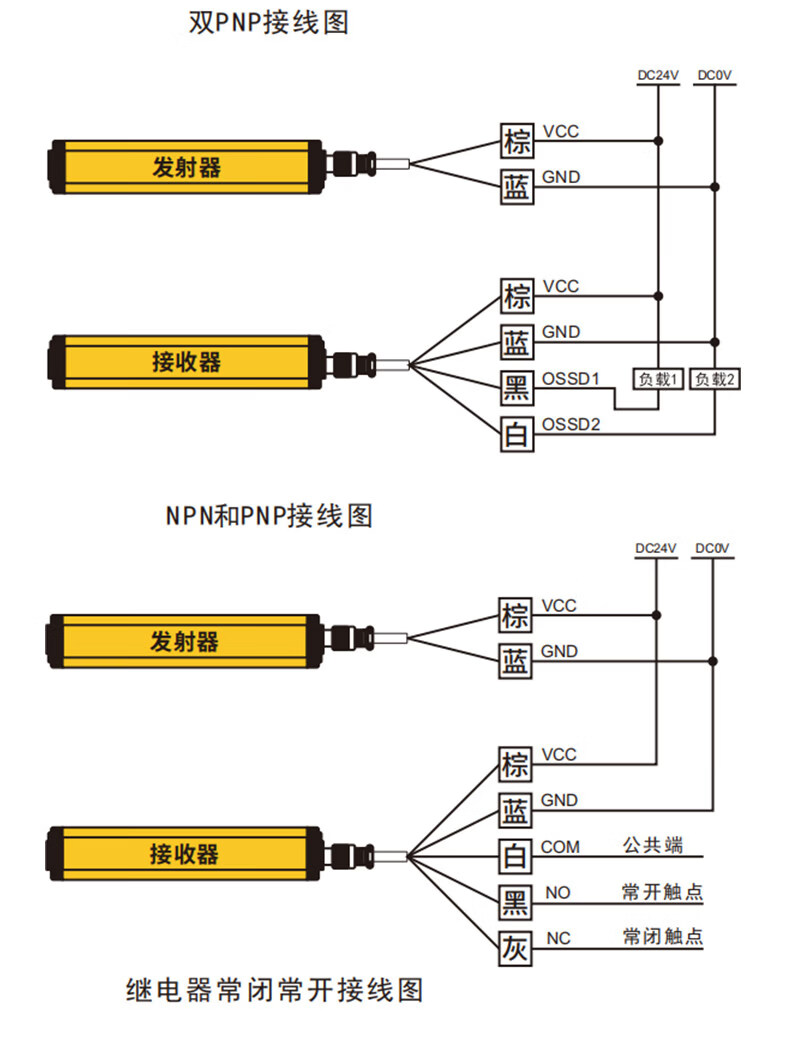 双PNP接线图

DC24V DC0V

发射器

棕 VCC
蓝 GND

接收器

棕 VCC
蓝 GND
黑 OSSD1
白 OSSD2

负载1 负载2

NPN和PNP接线图

DC24V DC0V

发射器

棕 VCC
蓝 GND

接收器

棕 VCC
蓝 GND
白 COM 公共端
黑 NO 常开触点
灰 NC 常闭触点

继电器常闭常开接线图