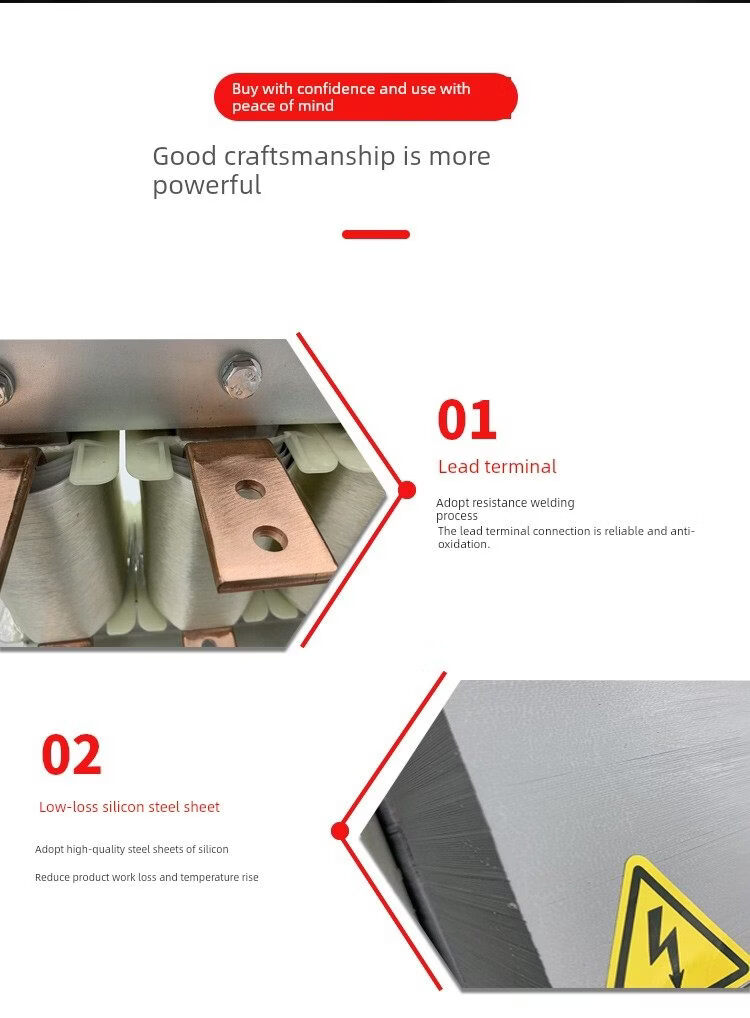 Buy with confidence and use with peace of mind

Good craftsmanship is more powerful

01

Lead terminal

Adopt resistance welding process

The lead terminal connection is reliable and anti-oxidation.

02

Low-loss silicon steel sheet

Adopt high-quality steel sheets of silicon

Reduce product work loss and temperature rise