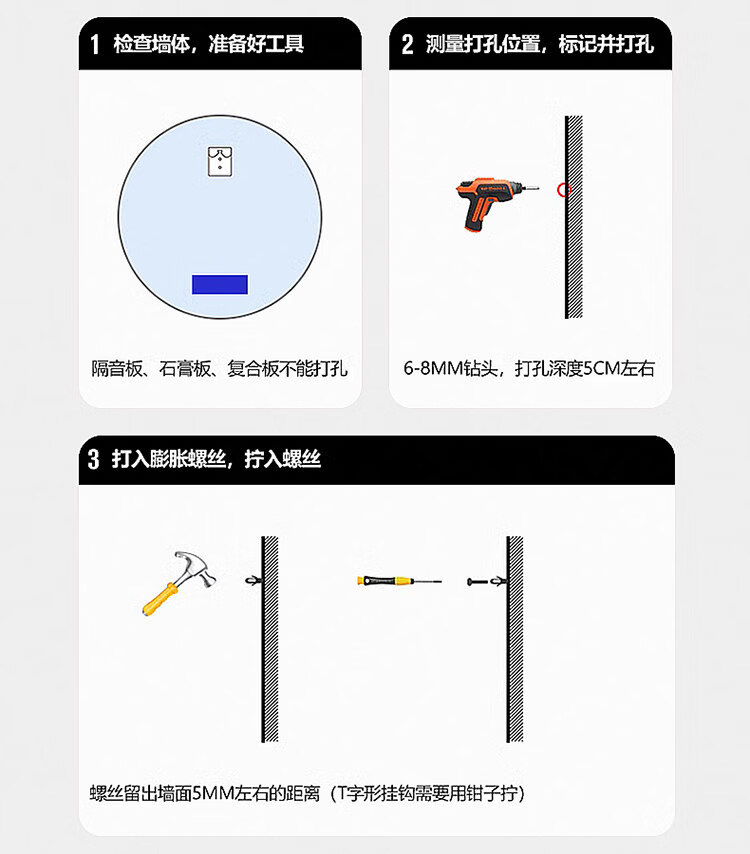 1 检查墙体，准备好工具

隔音板、石膏板、复合板不能打孔

2 测量打孔位置，标记并打孔

6-8MM钻头，打孔深度5CM左右

3 打入膨胀螺丝，拧入螺丝

螺丝留出墙面5MM左右的距离（T字形挂钩需要用钳子拧）