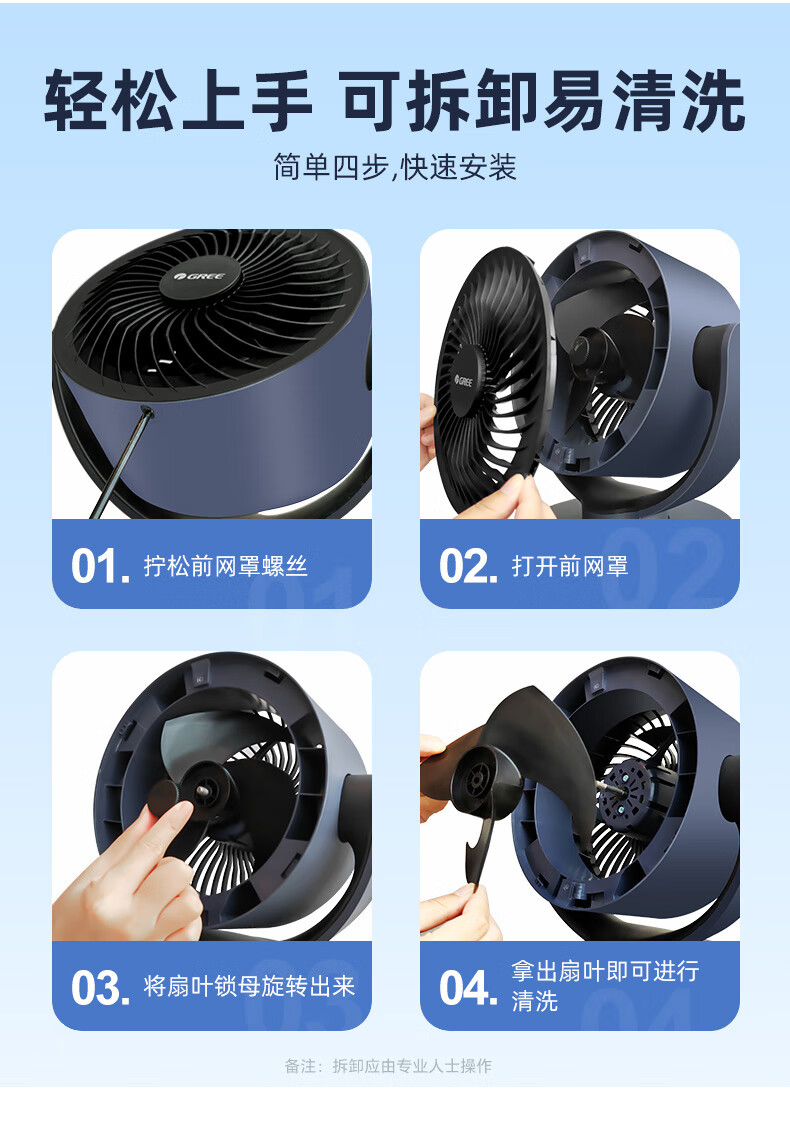 轻松上手 可拆卸易清洗

简单四步,快速安装

GREE

01. 拧松前网罩螺丝

GREE

02. 打开前网罩

03. 将扇叶锁母旋转出来

04. 拿出扇叶即可进行清洗

备注：拆卸应由专业人士操作