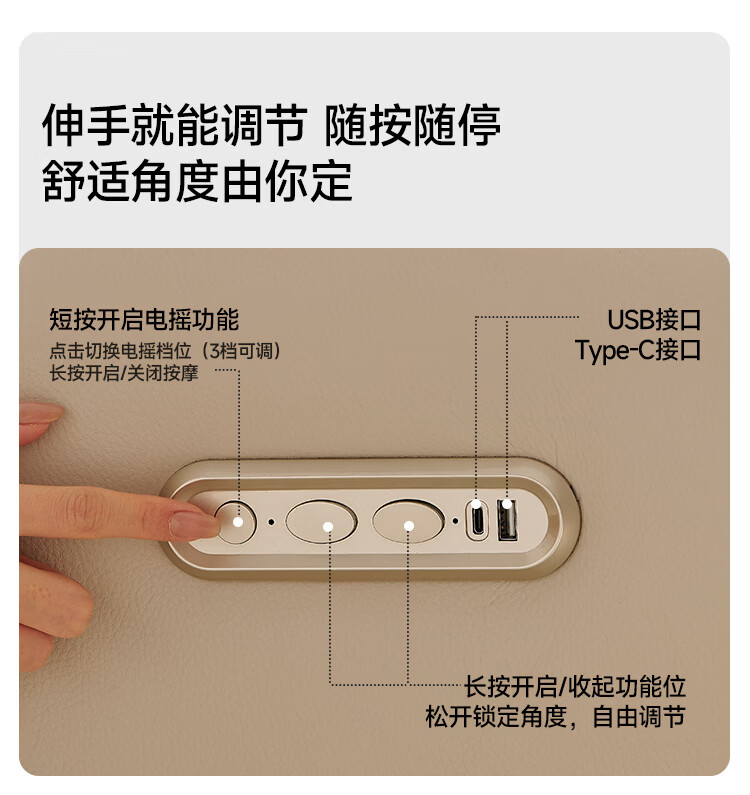 伸手就能调节 随按随停
舒适角度由你定

短按开启电摇功能
点击切换电摇档位（3档可调）
长按开启/关闭按摩

USB接口
Type-C接口

长按开启/收起功能位
松开锁定角度，自由调节