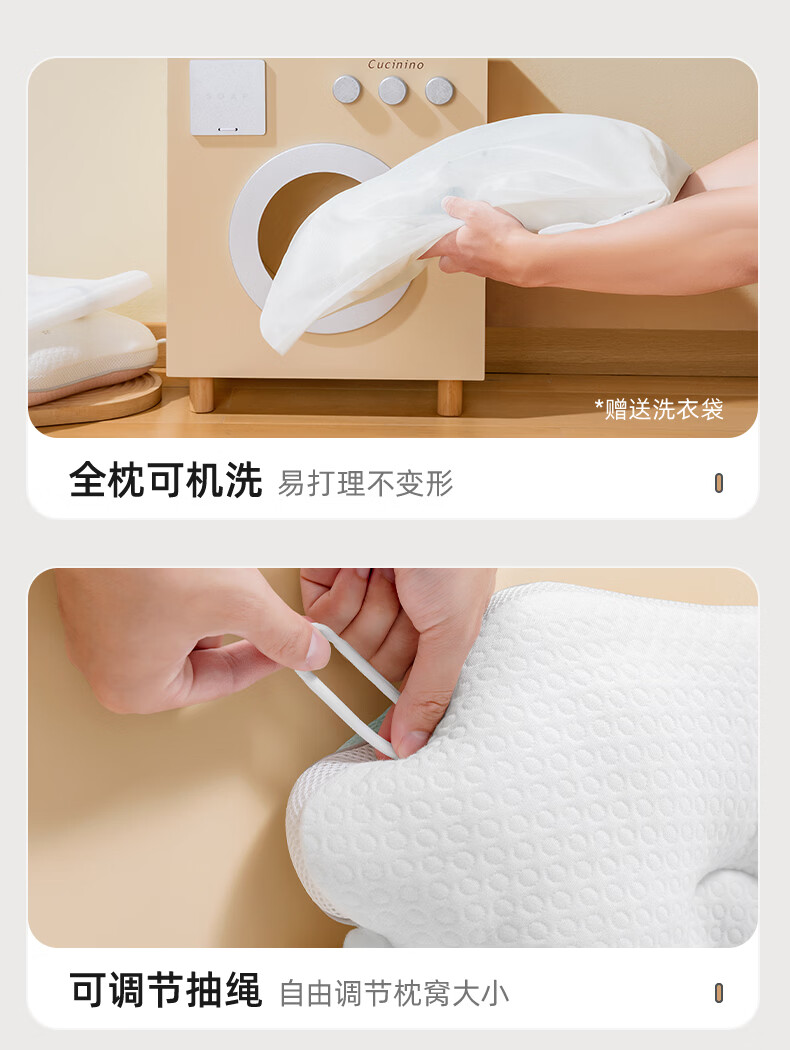 Cucinino

*赠送洗衣袋

全枕可机洗 易打理不变形

可调节抽绳 自由调节枕窝大小