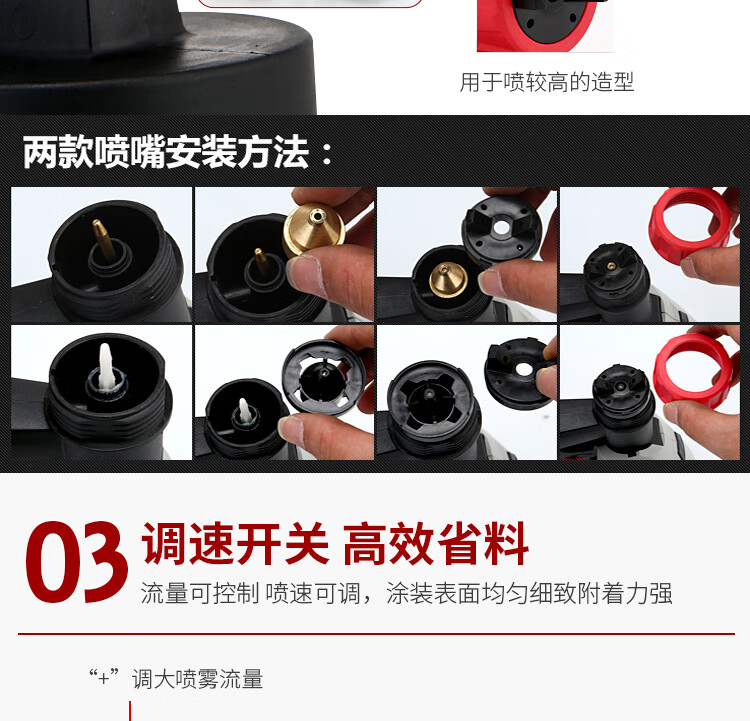 用于喷较高的造型

两款喷嘴安装方法：

03 调速开关 高效省料

流量可控制 喷速可调，涂装表面均匀细致附着力强

“+”调大喷雾流量